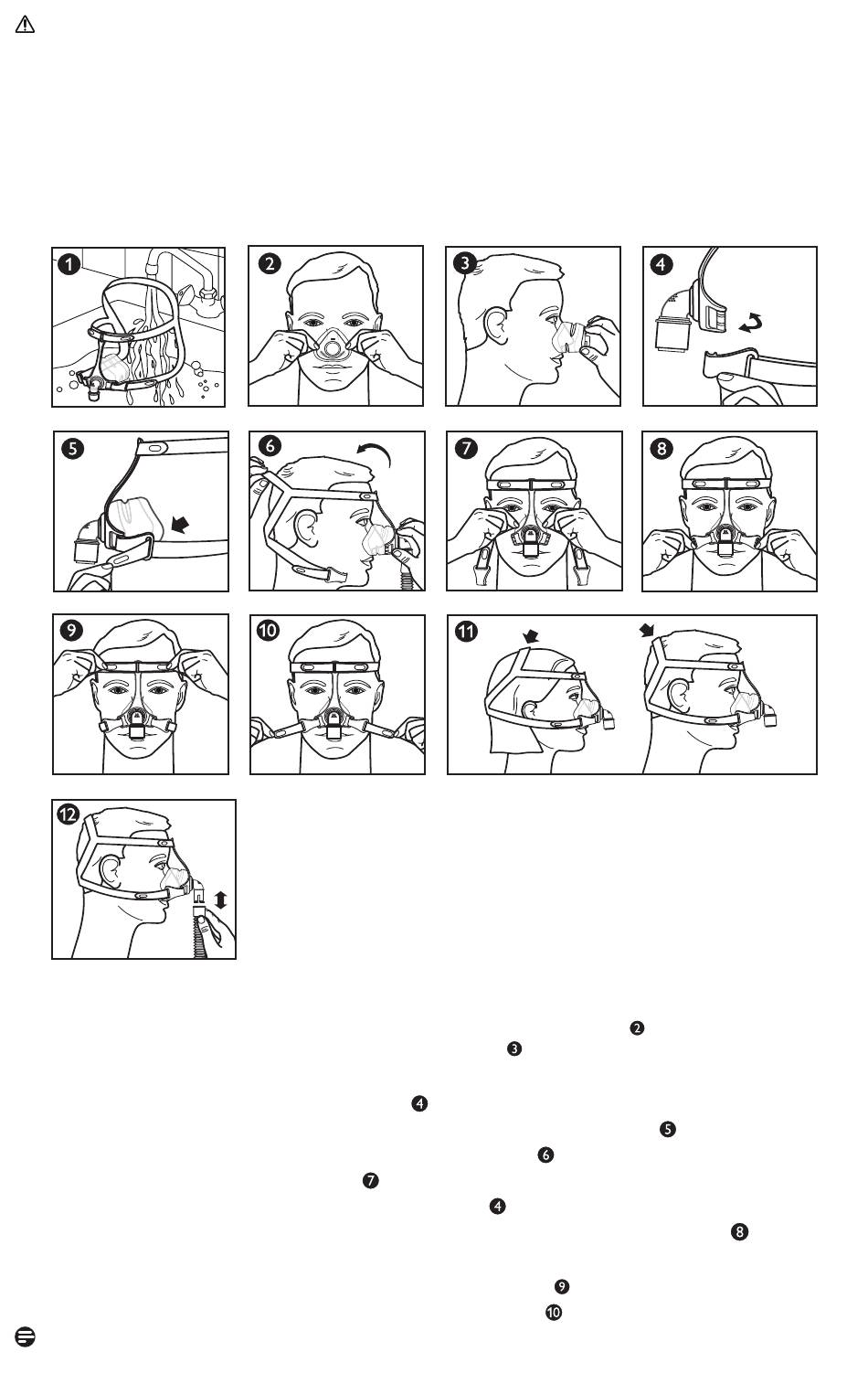 1

2

3

4

5

6

7

8

9

10

11

12

2
3
4
5
6
7
4
8
9
10