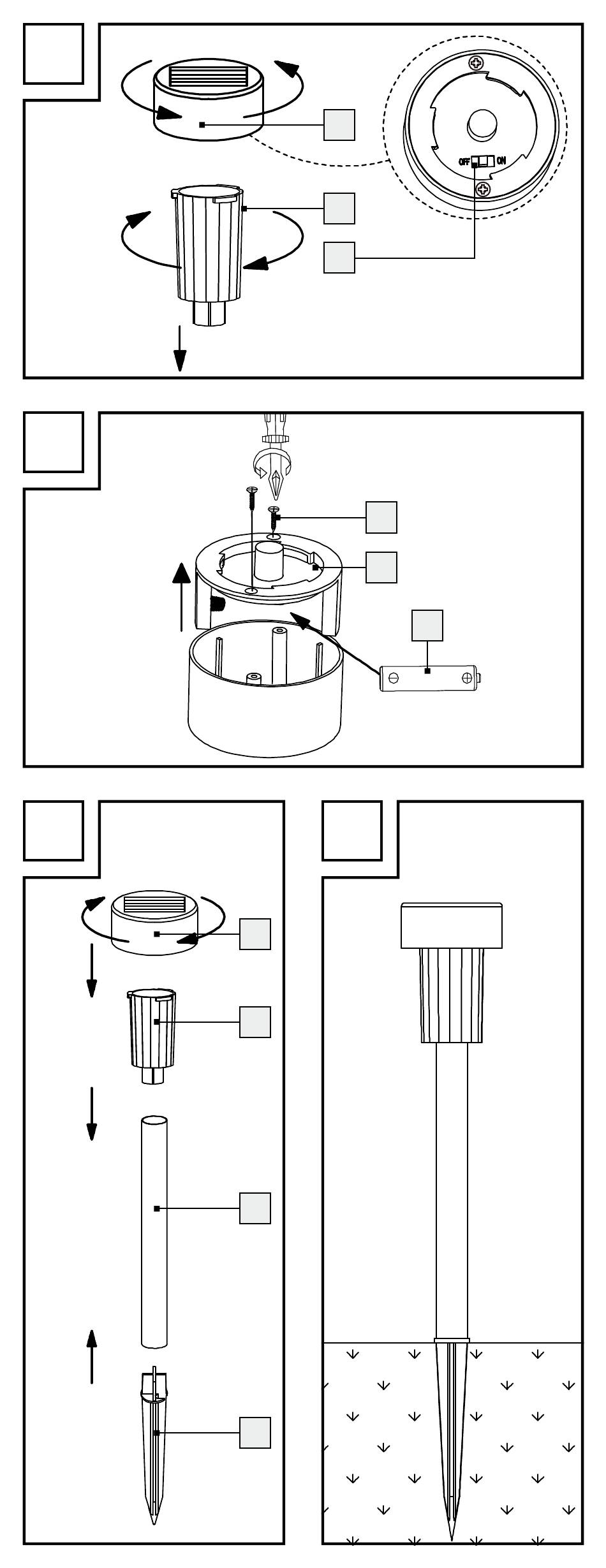 OFF ON