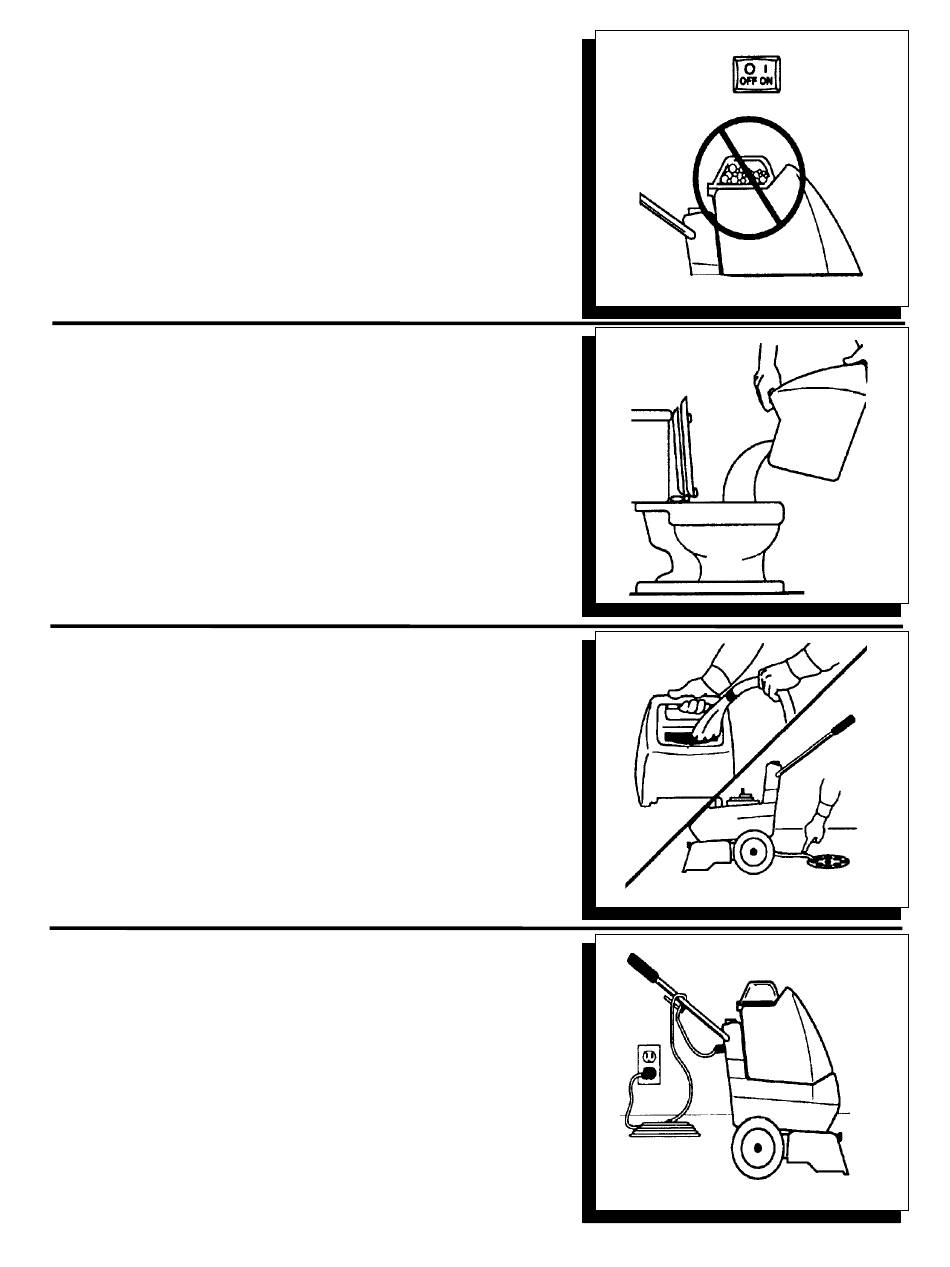 O I
OFF ON