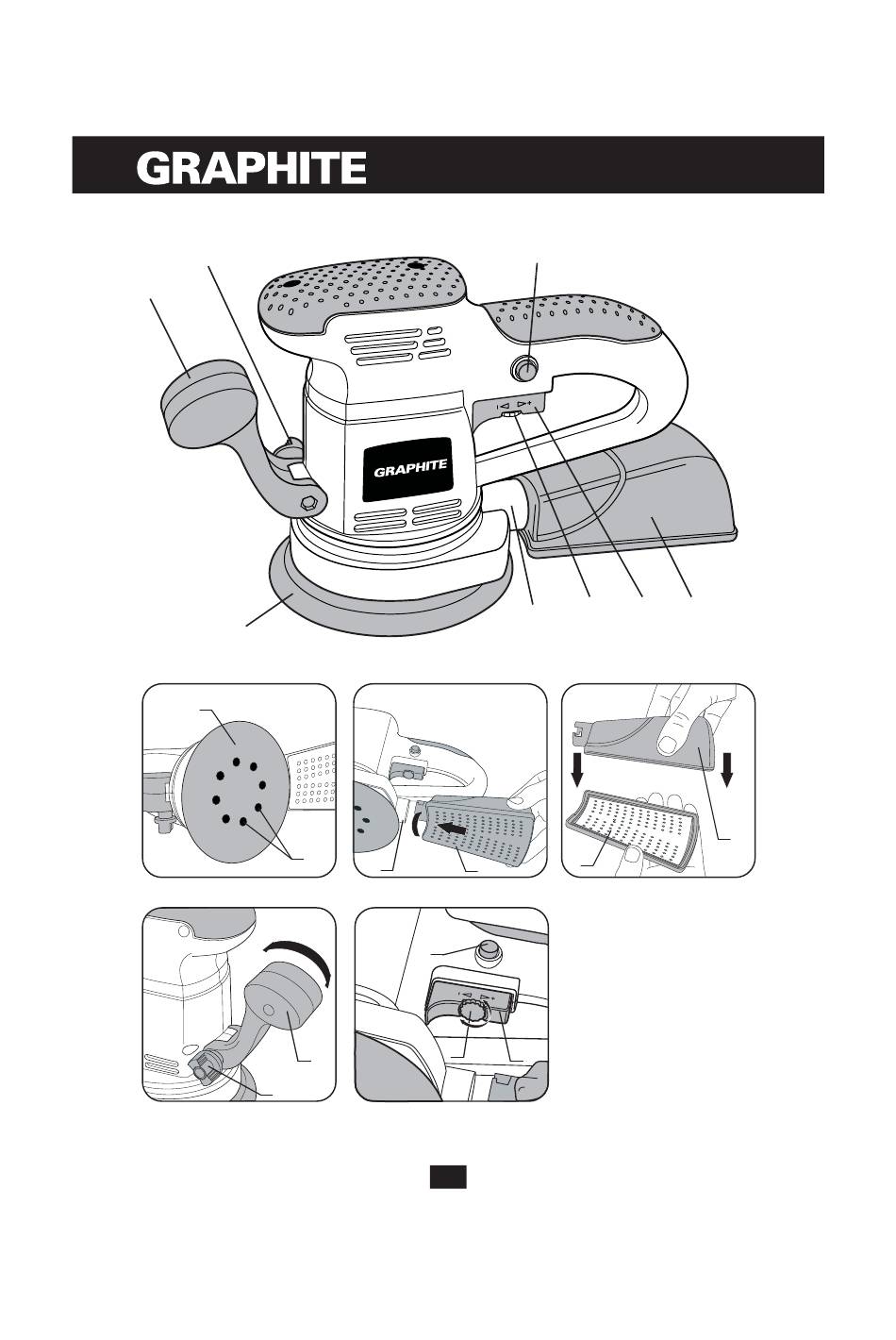 GRAPHITE

GRAPHITE