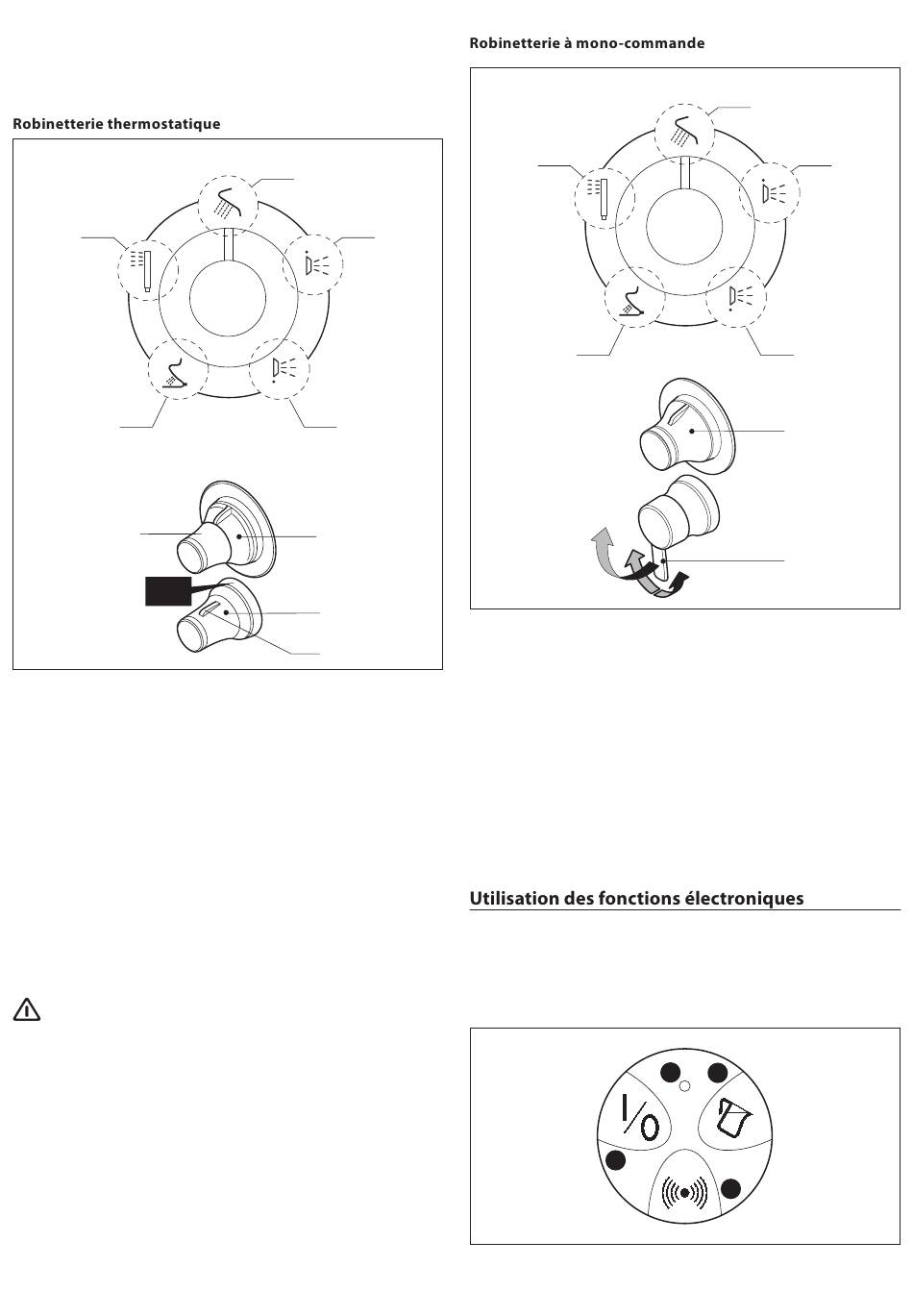 Robinetterie thermostatique

Robinetterie à mono-commande

Utilisation des fonctions électroniques

I/O