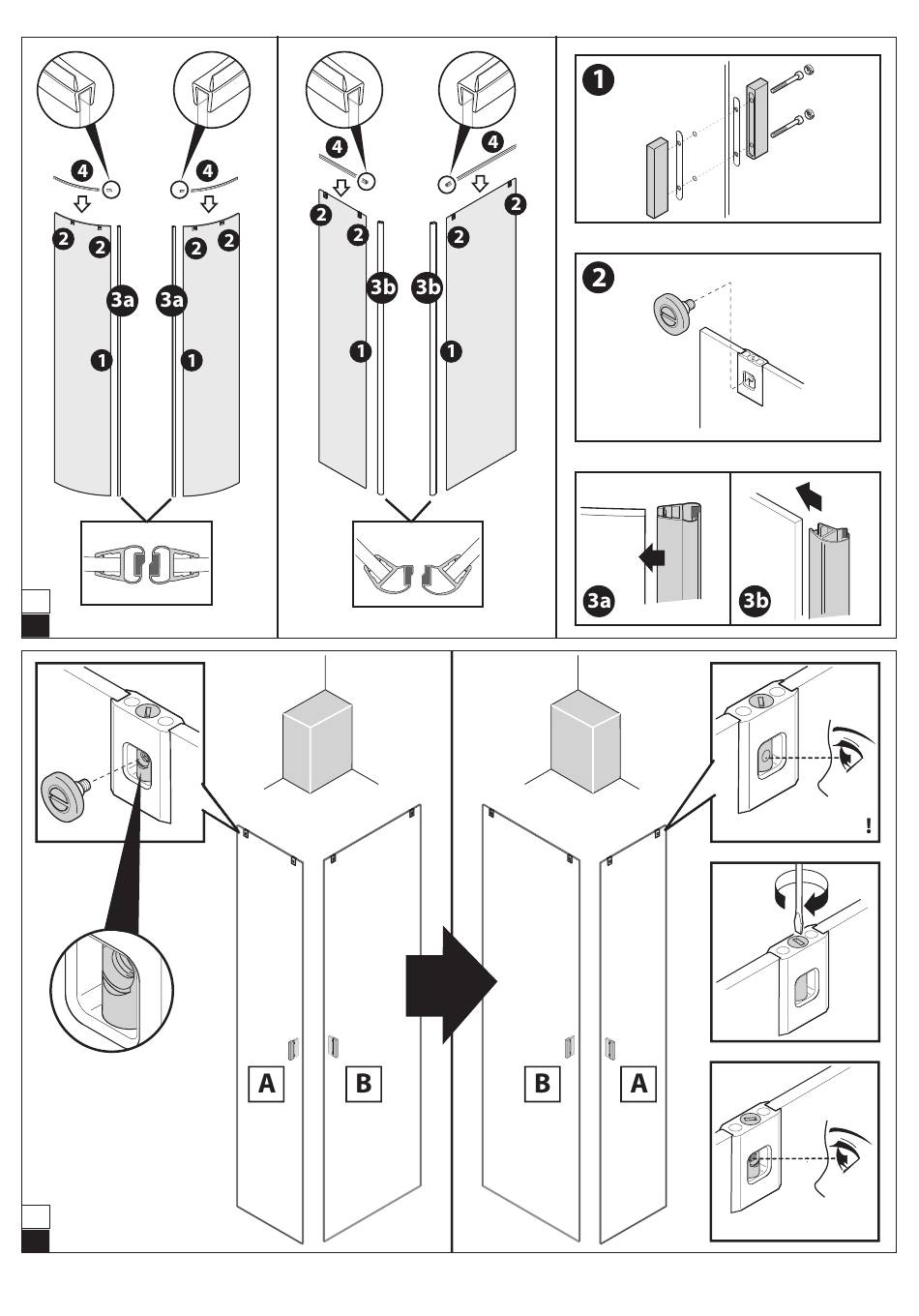 4 4
2 2 2 2
3a 3a
1 1

4 4
2 2 2 2
3b 3b
1 1

1

2

3a 3b

A B

B A

!