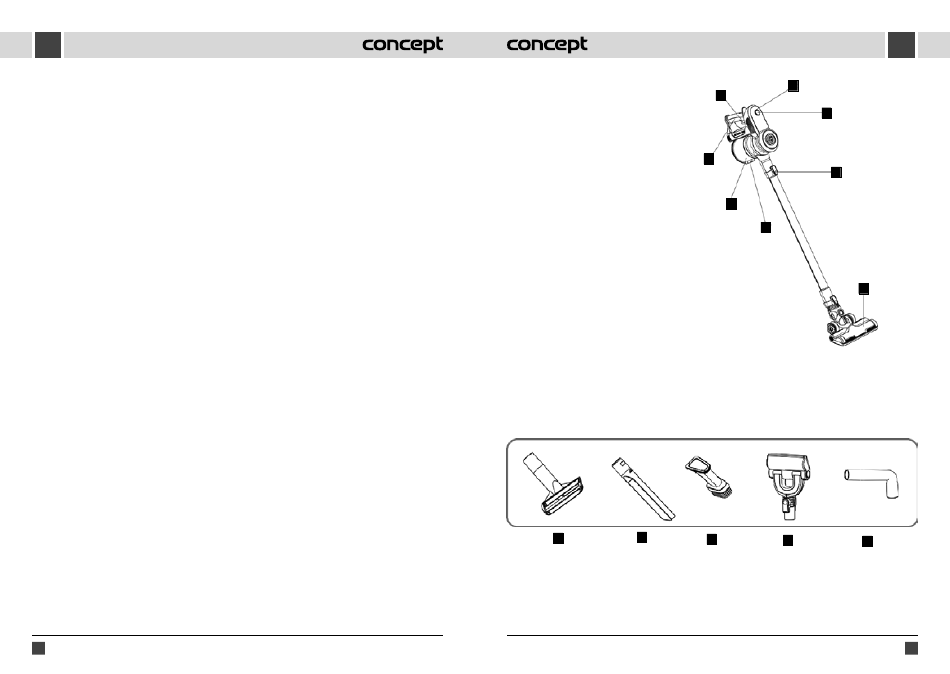 concept concept