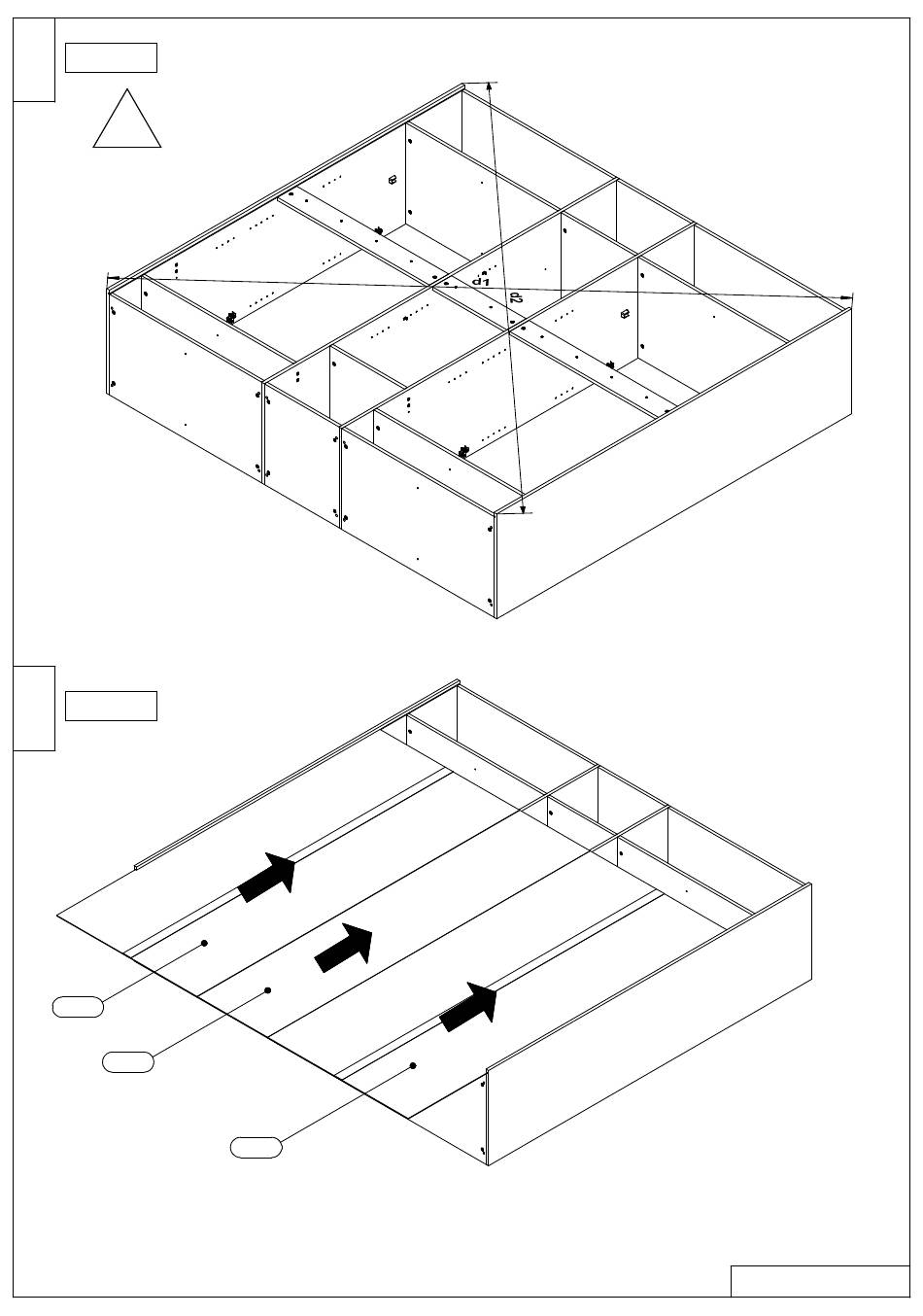 d1
d2