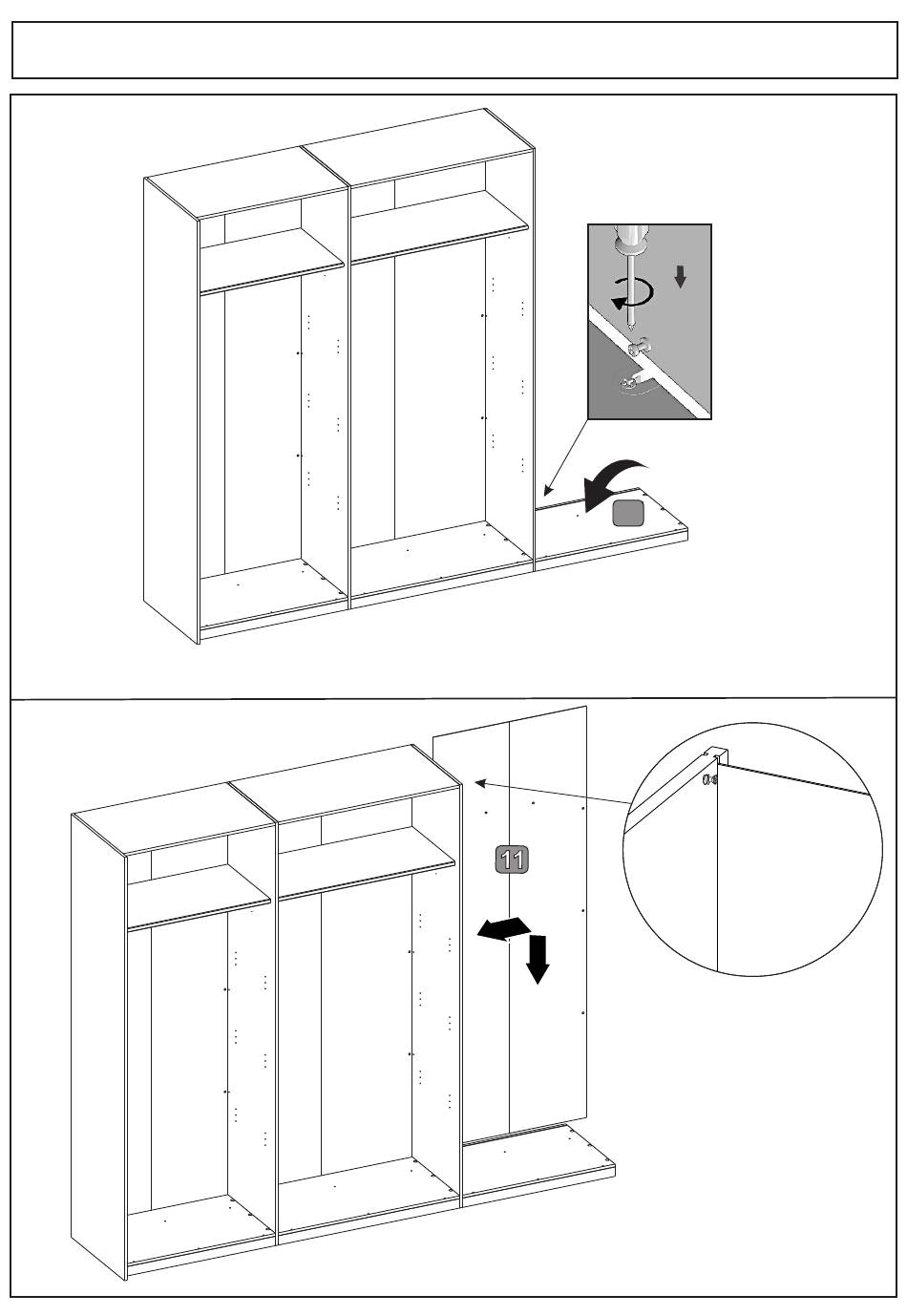 11