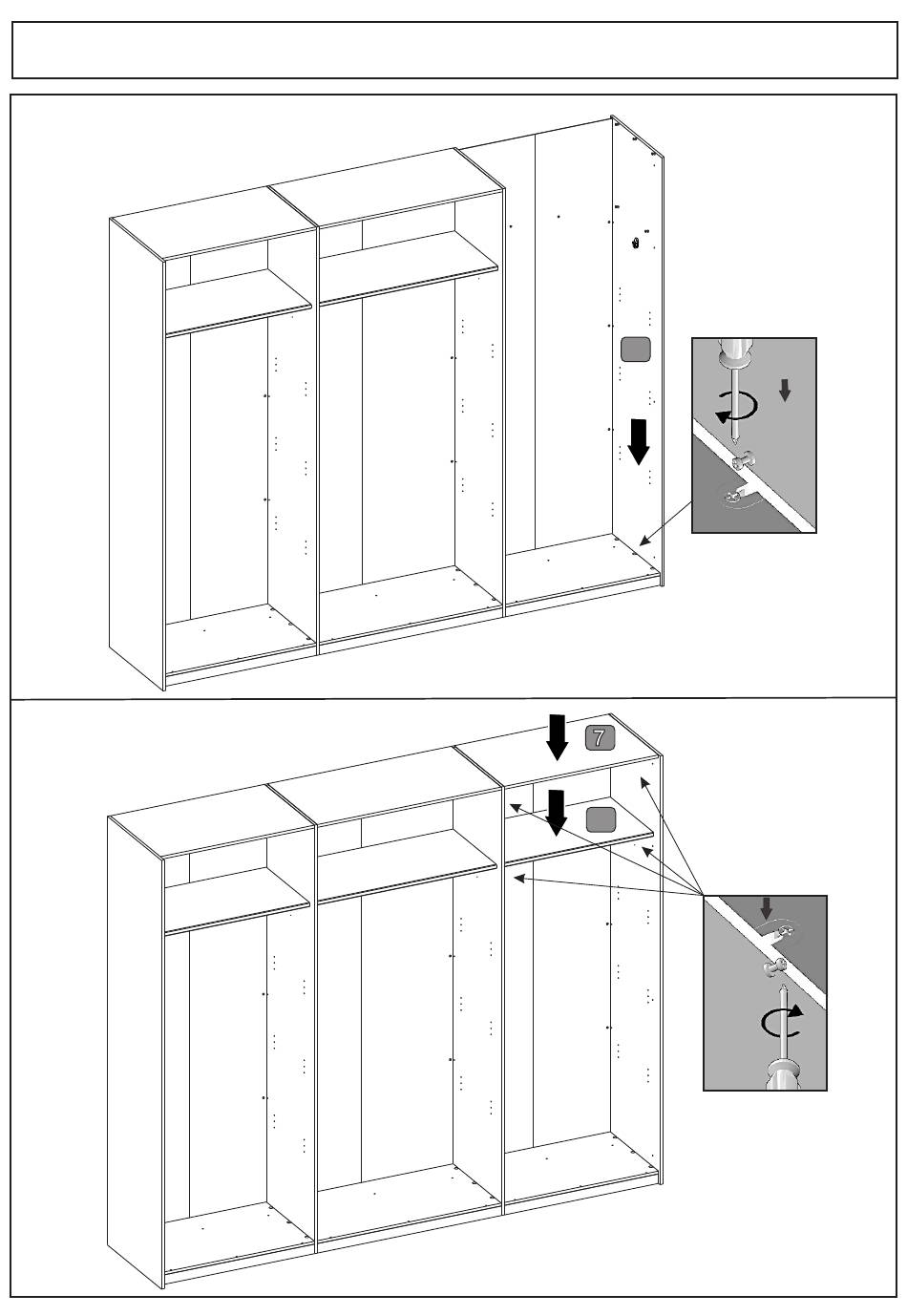 7