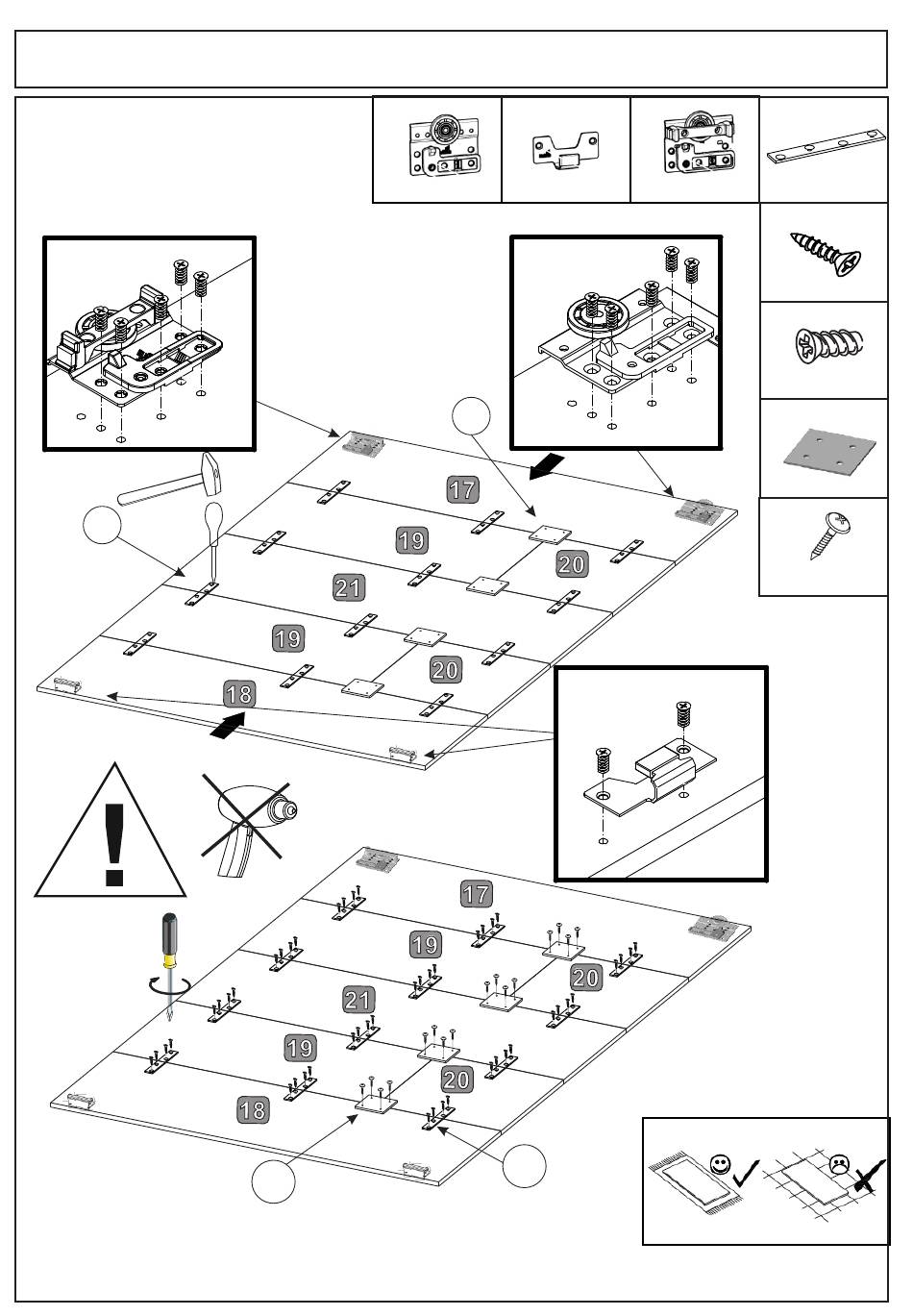 17
19
20
21
19
20
18
17
19
20
21
19
20
18