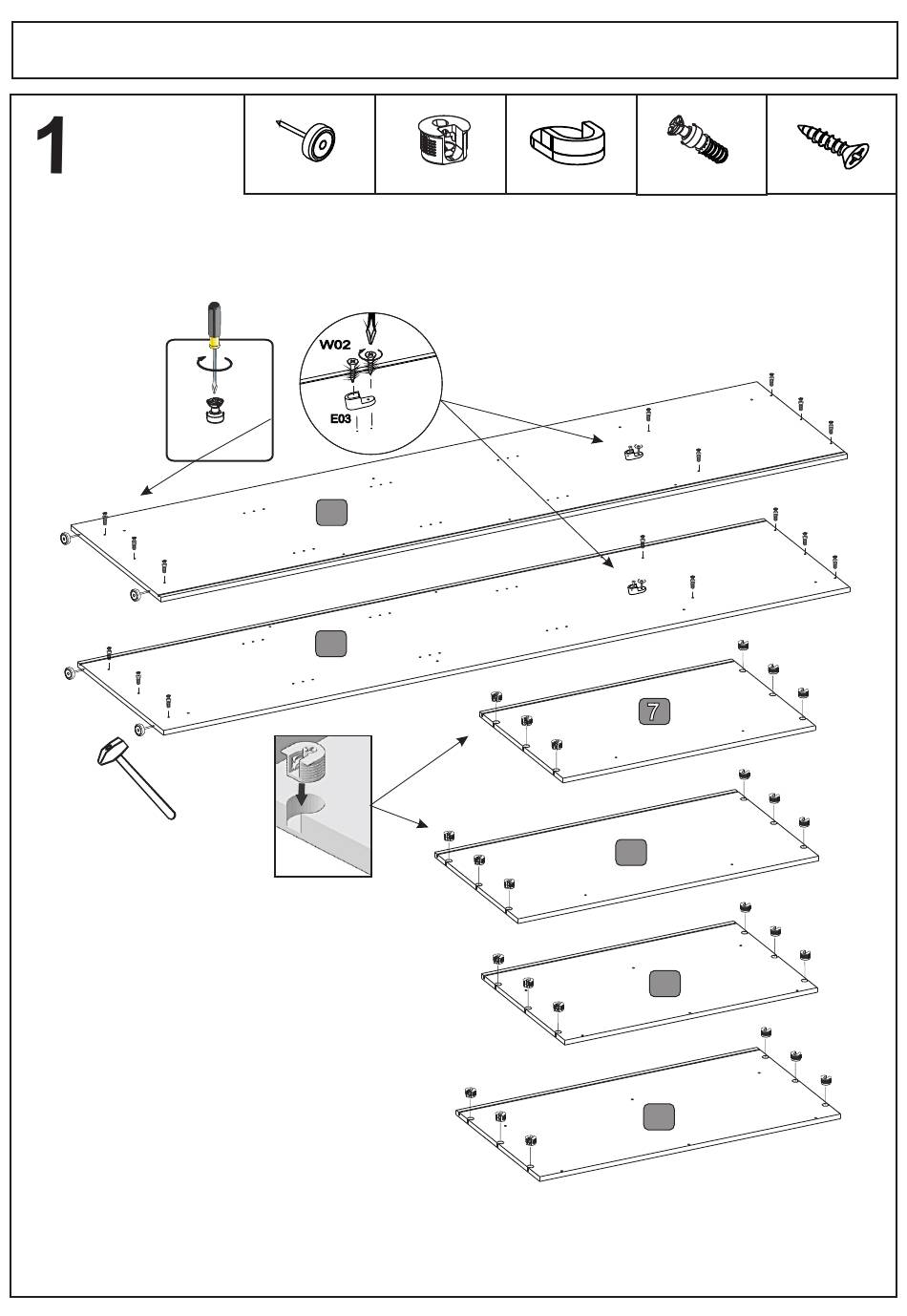 1

W02

E03

7