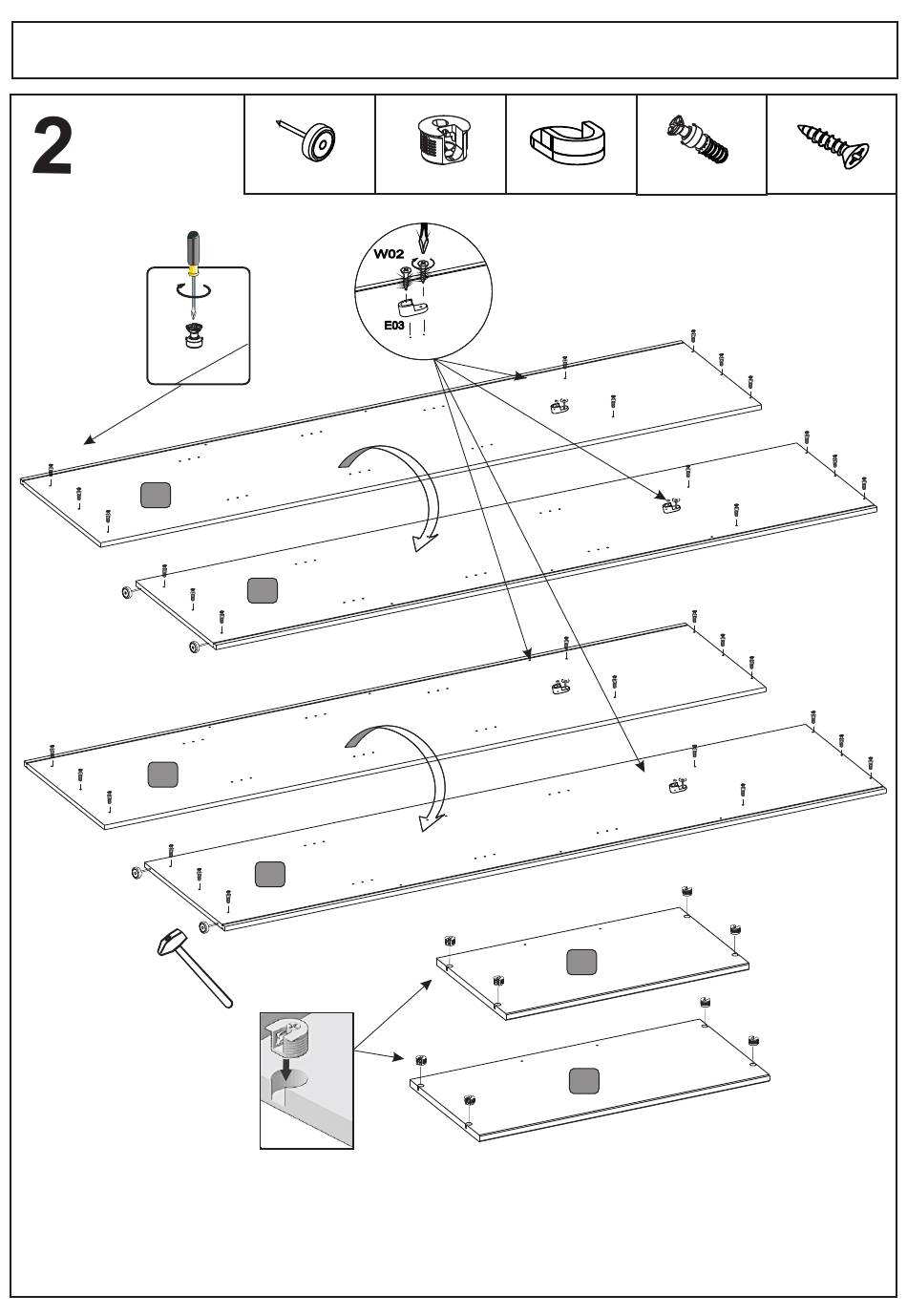 2

W02

E03