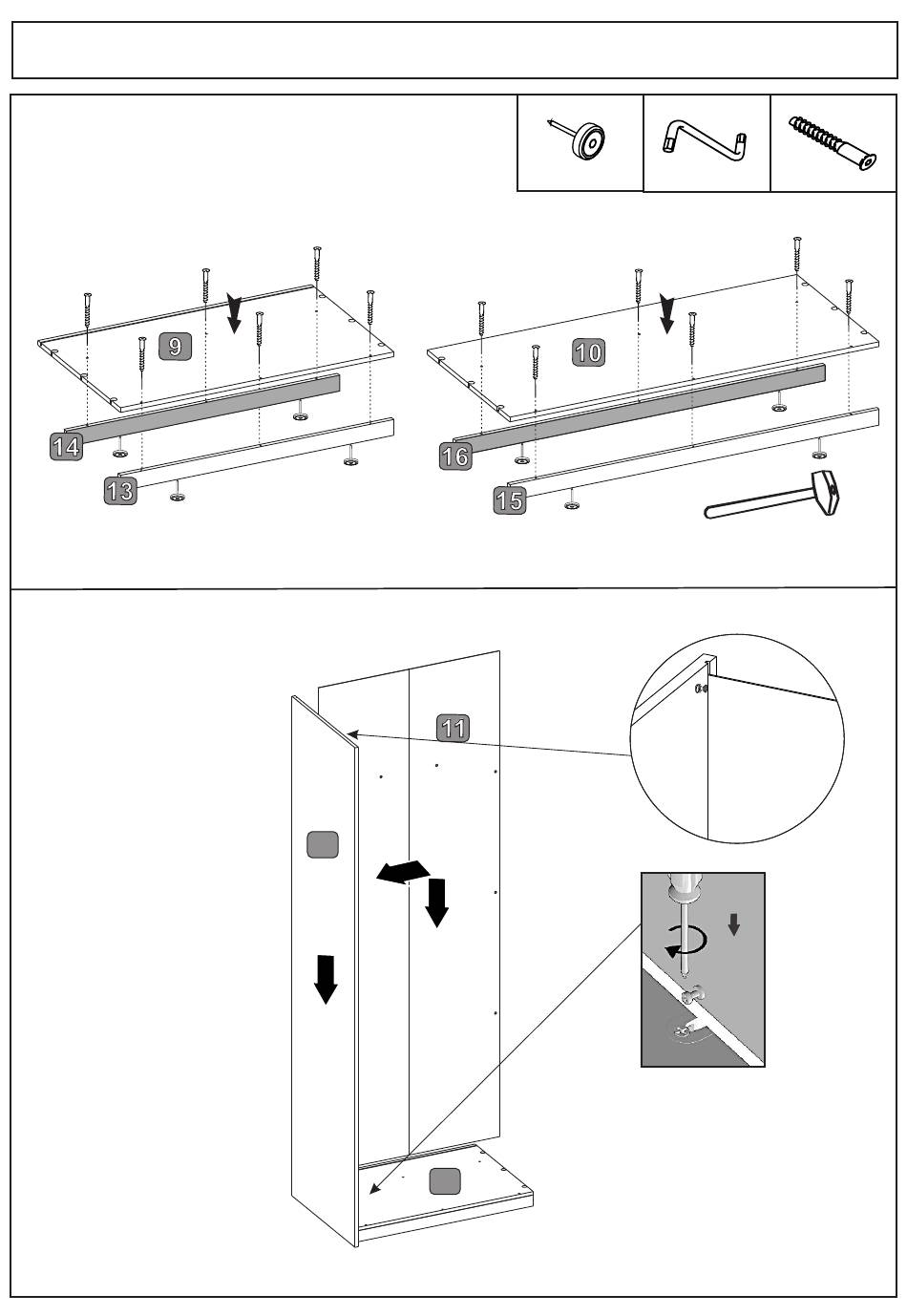 9
14
13
10
16
15
11