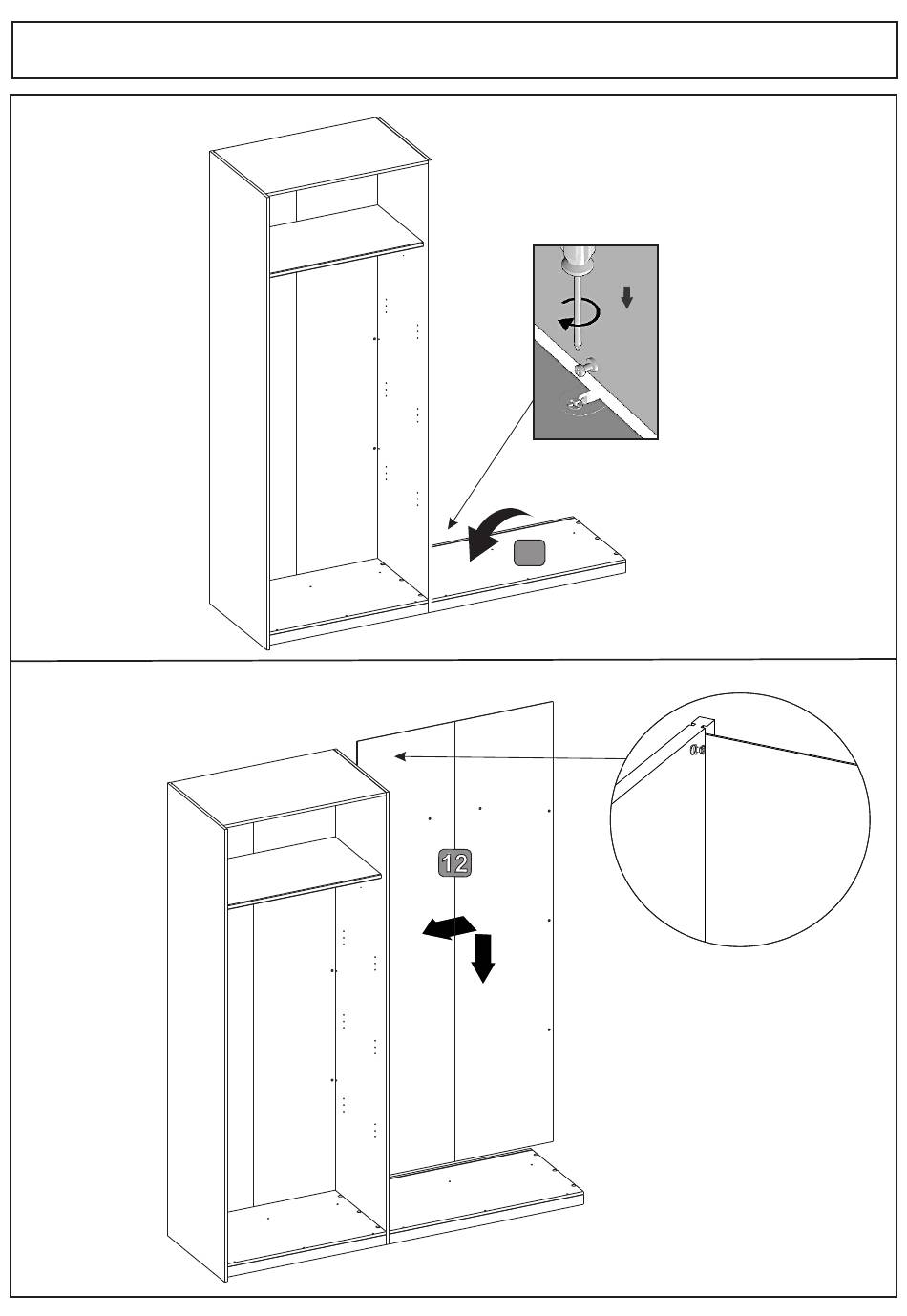 12