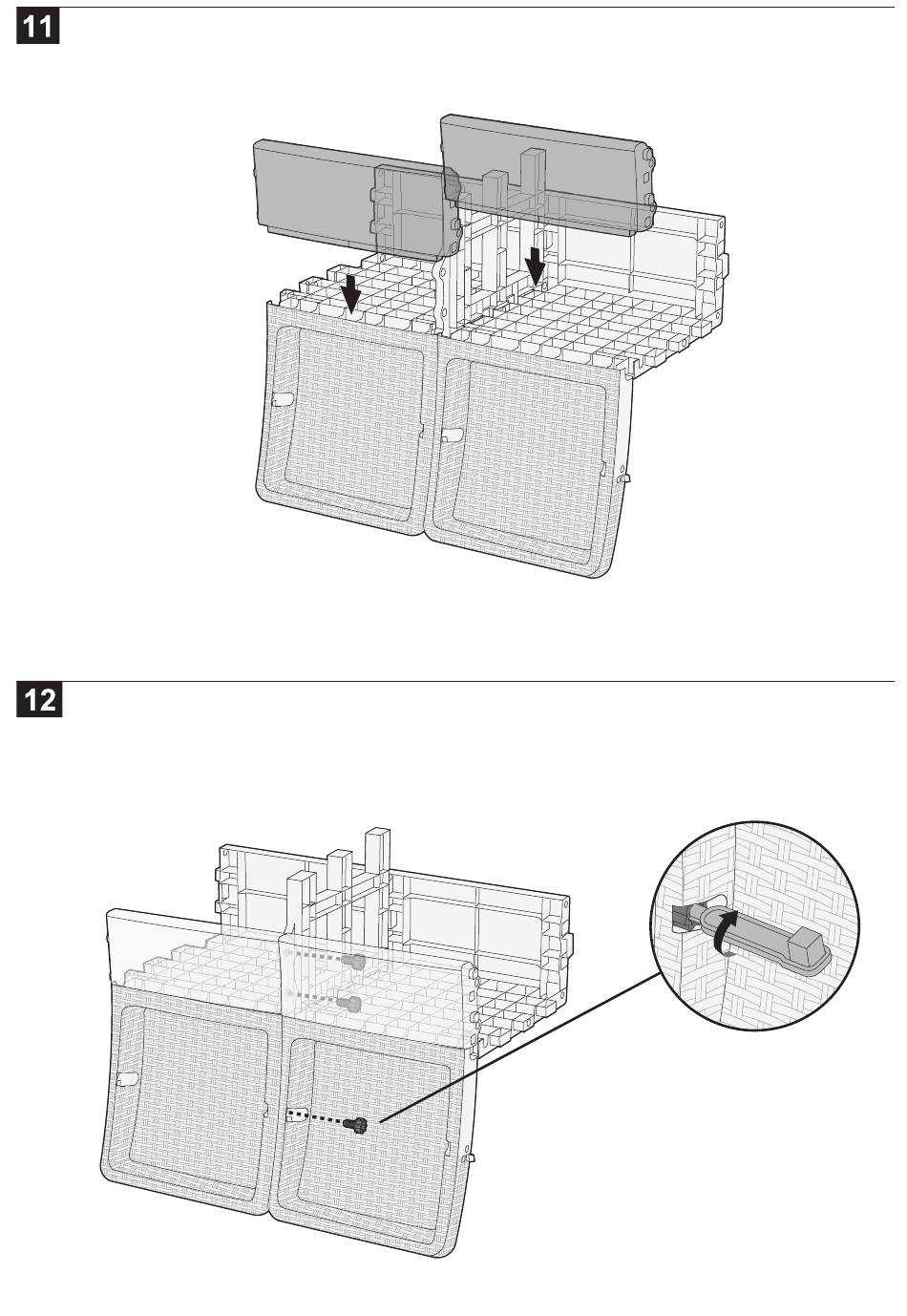 11

12