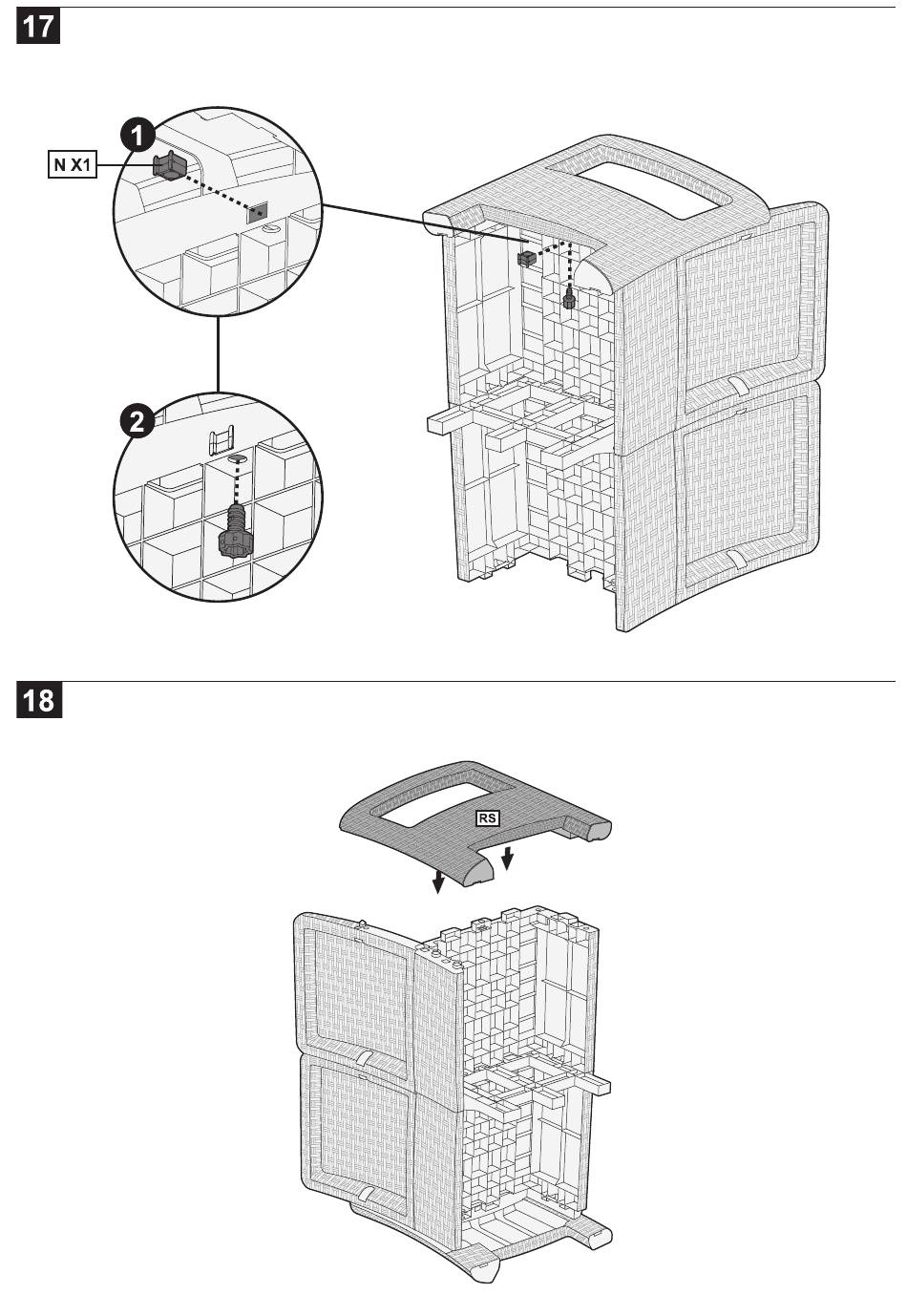 17

1

N X1

2

18

RS