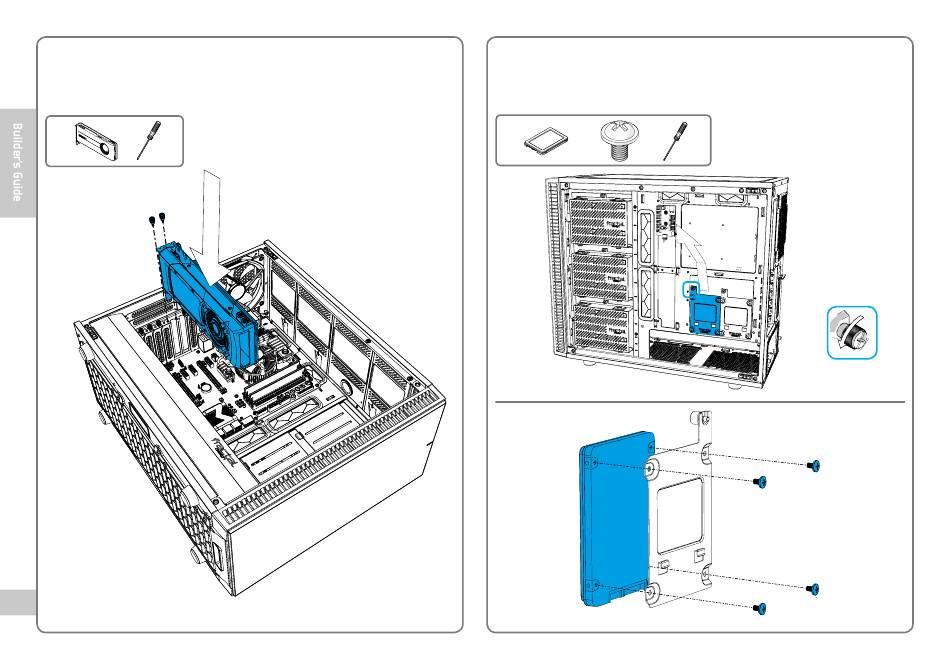 Builder's Guide