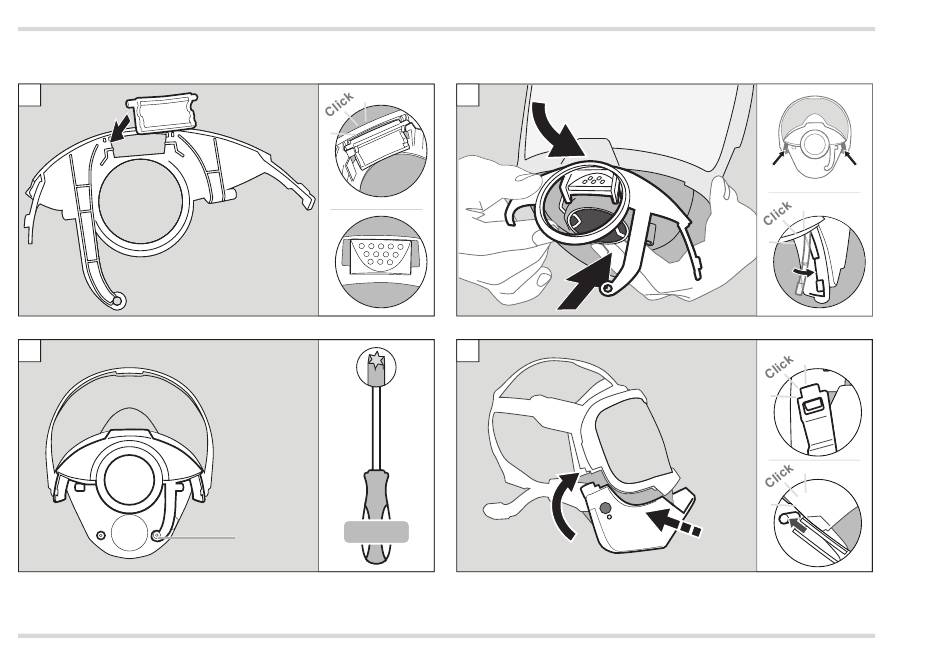 Click

Click

Click

Click