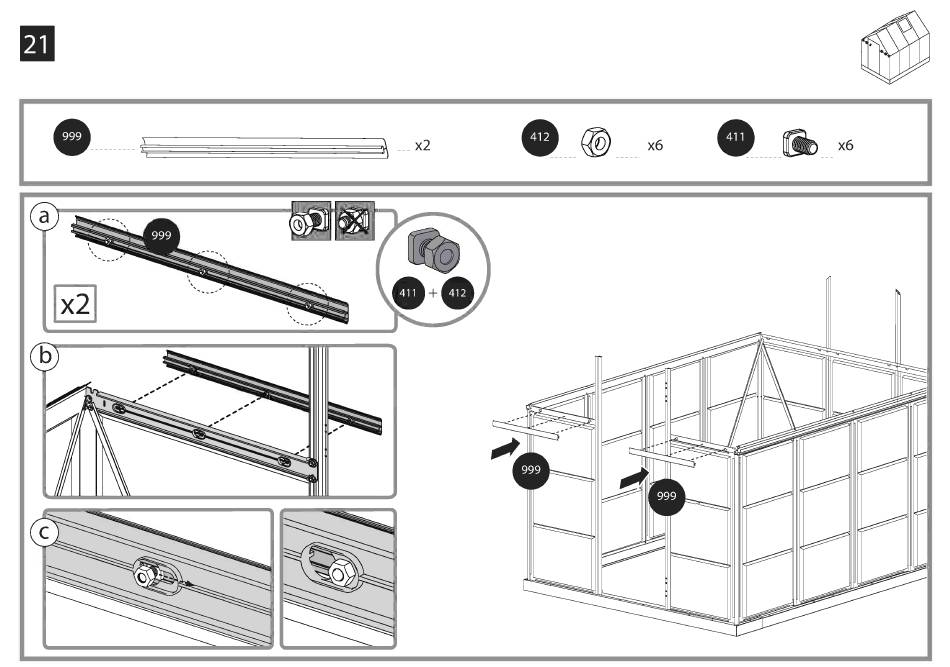 21

999 x2
412 x6
411 x6

a
999
x2
411 + 412

b

c

999
999