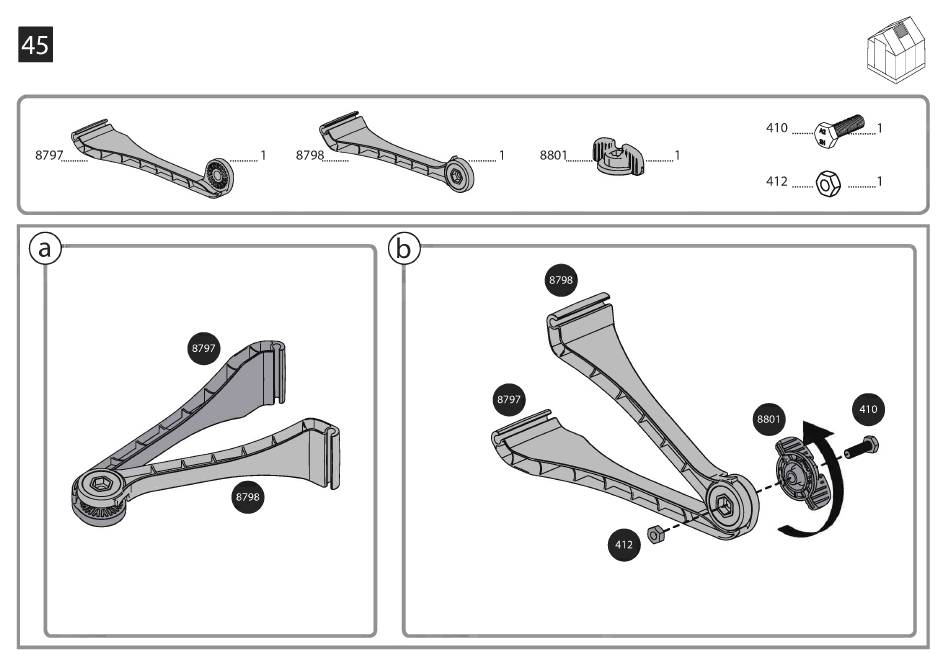 45

8797 1
8798 1
8801 1
410 1
412 1

a
8797
8798

b
8798
8797
8801
410
412