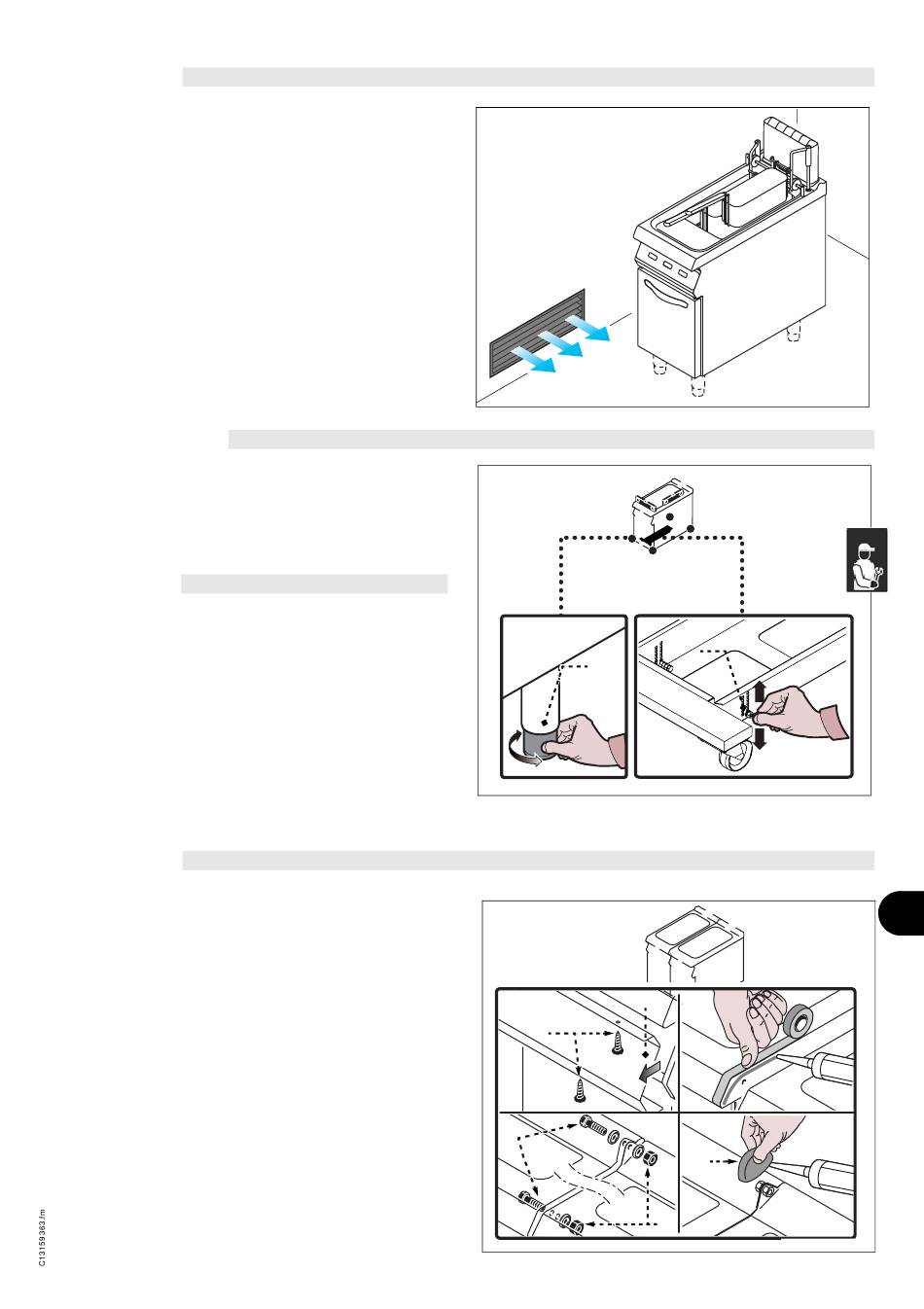 C13159363.fm