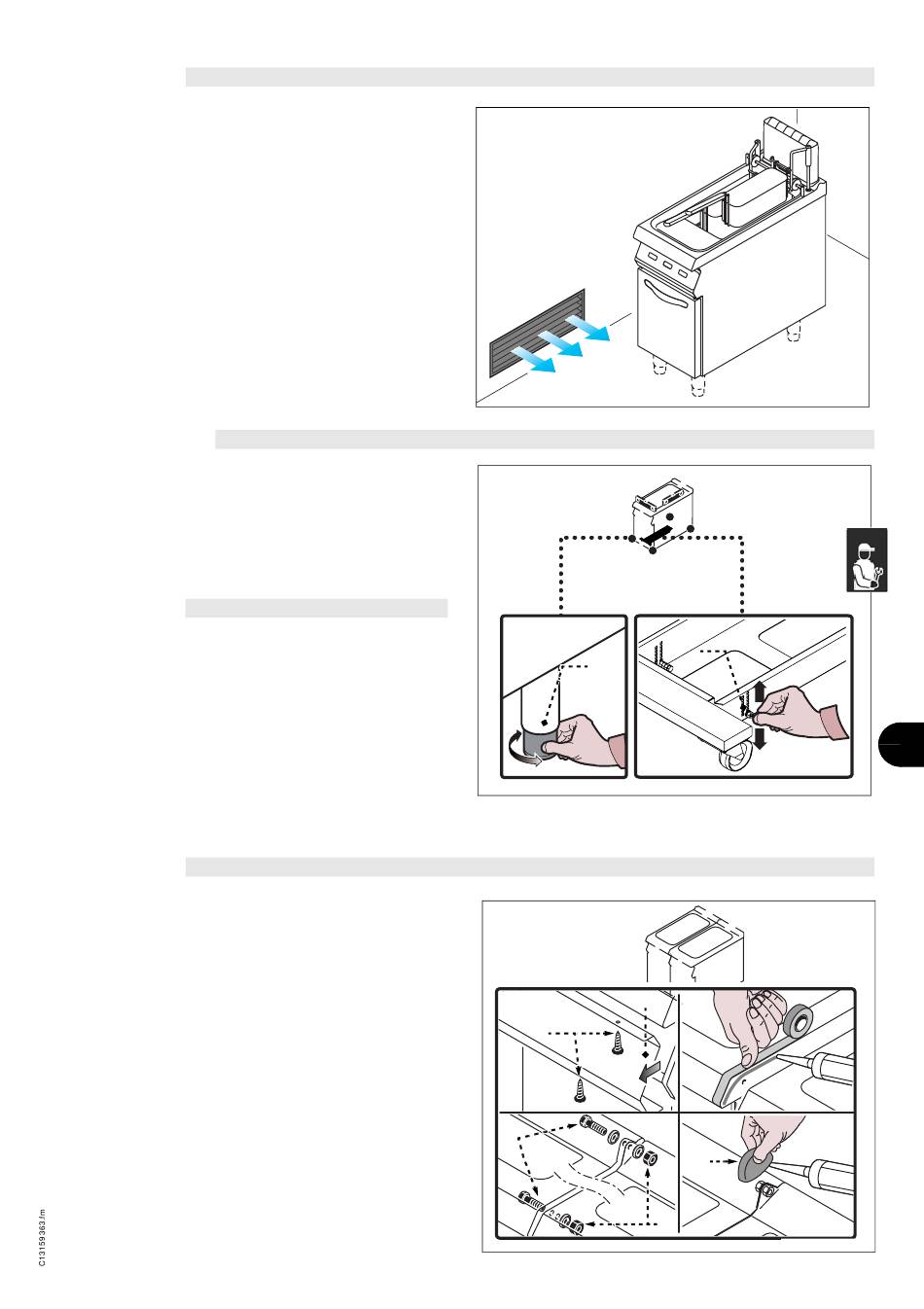 C13159363.fm