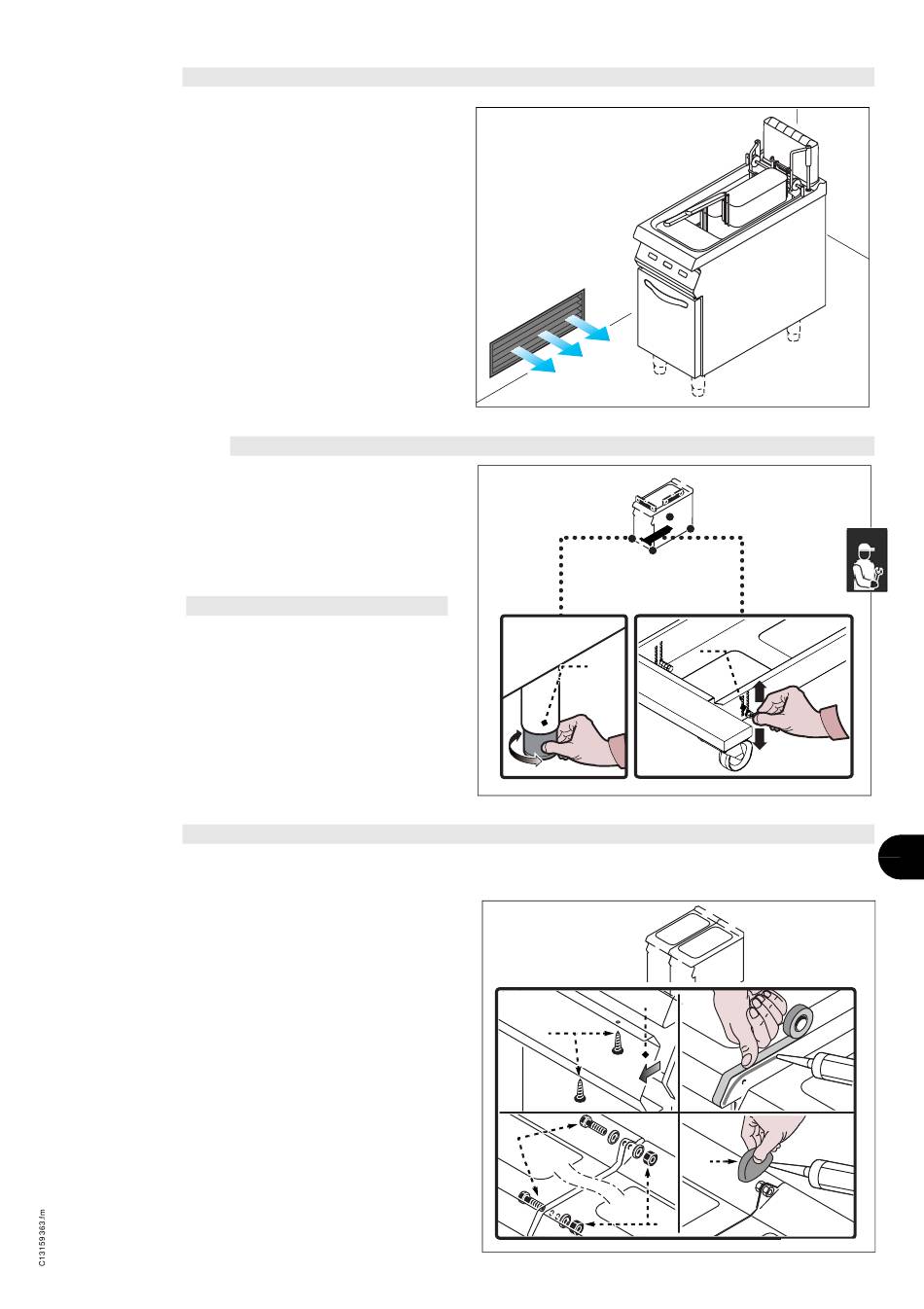 C13159363.fm