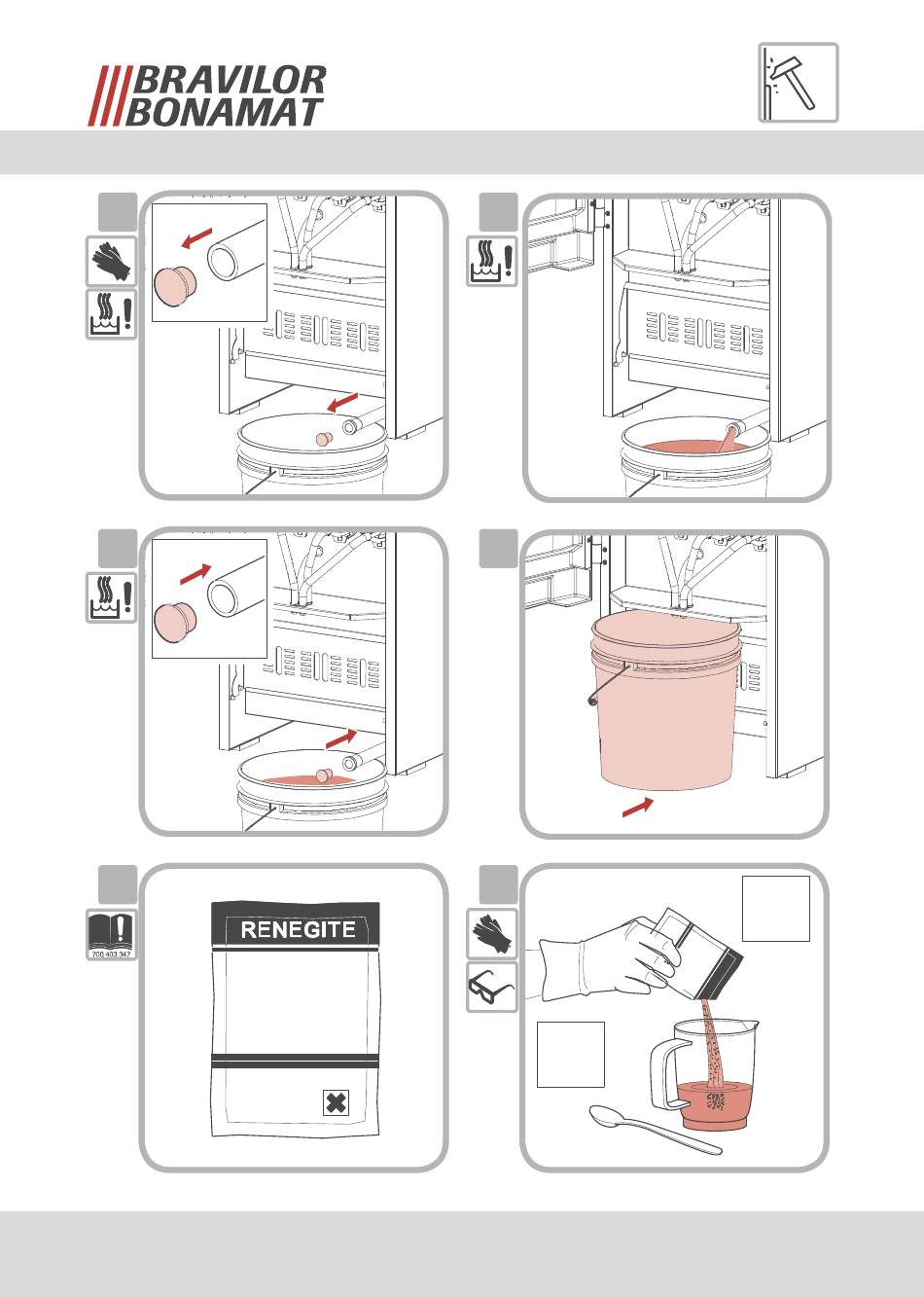 BRAVILOR BONAMAT

RENEGITE

700.403.347