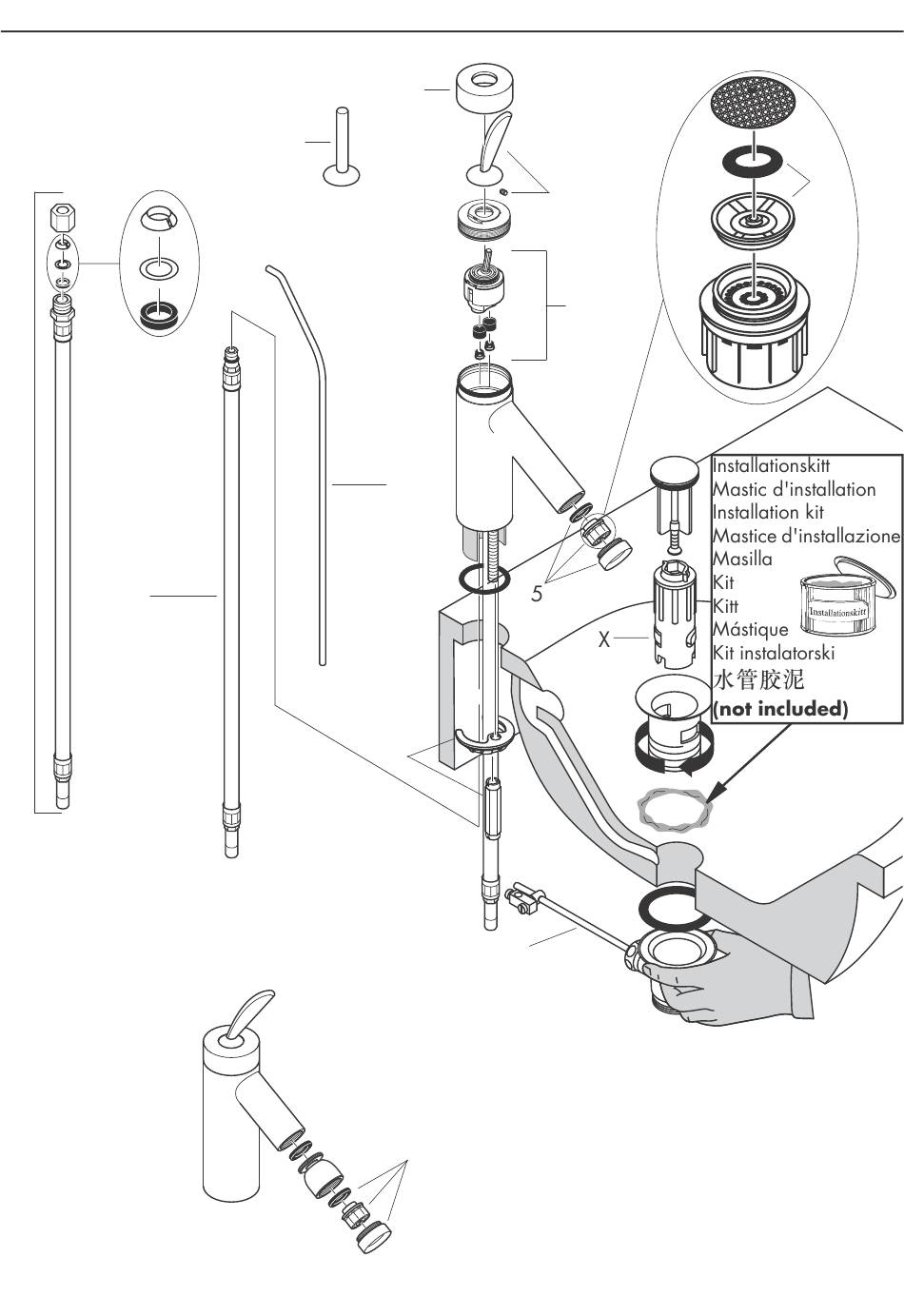 5

X

Installationskitt
Mastic d'installation
Installation kit
Mastice d'installazione
Masilla
Kit
Kitt
Mástique
Kit instalatorski
水管胶泥
(not included)

Installationskitt