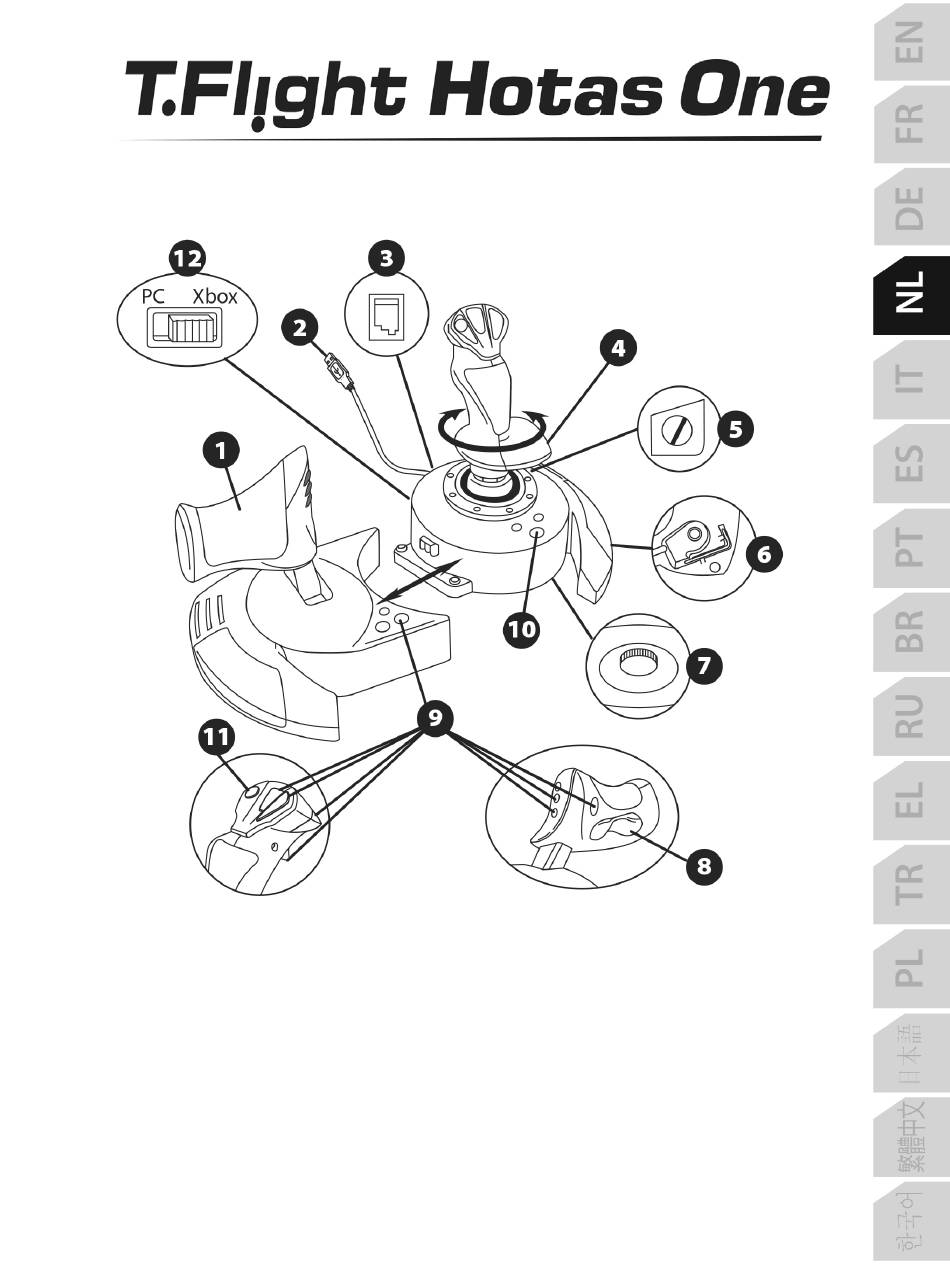 T.Flight Hotas One

12
PC Xbox

3

2

4

5

1

6

10

7

9

11

8

EN
FR
DE
NL
IT
ES
PT
BR
RU
EL
TR
PL
日本語
繁體中文
한국어