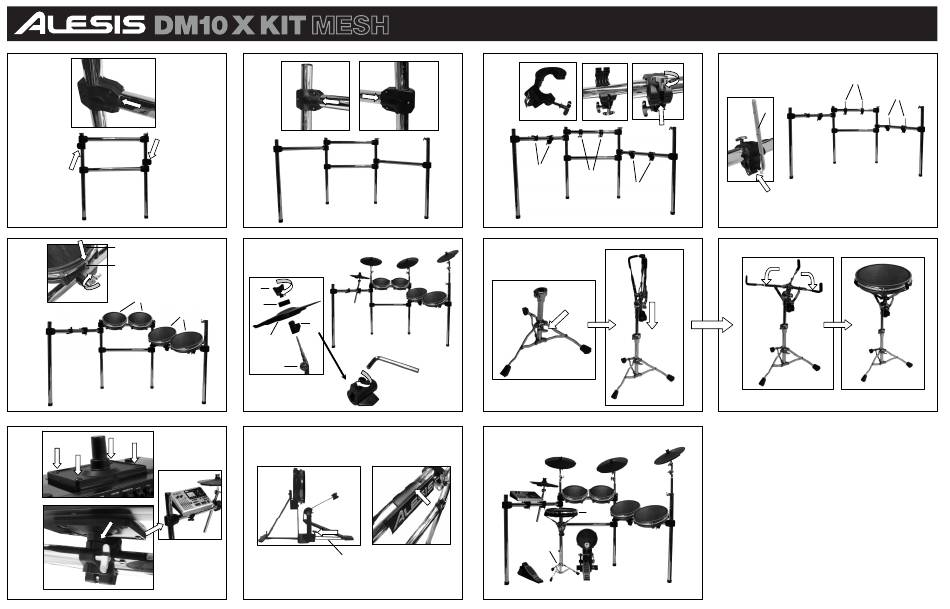 ALESIS DM10 X KIT MESH