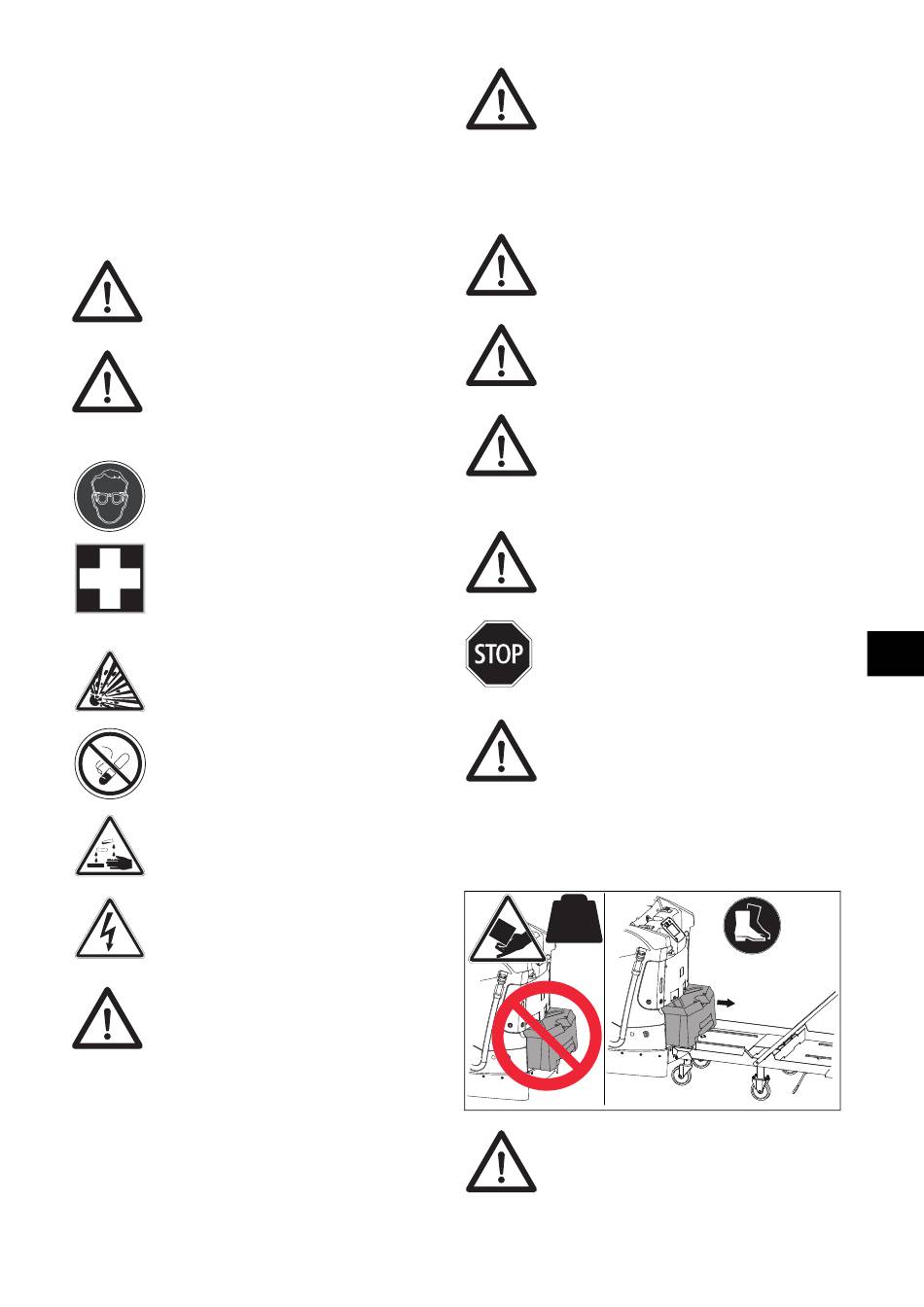 STOP