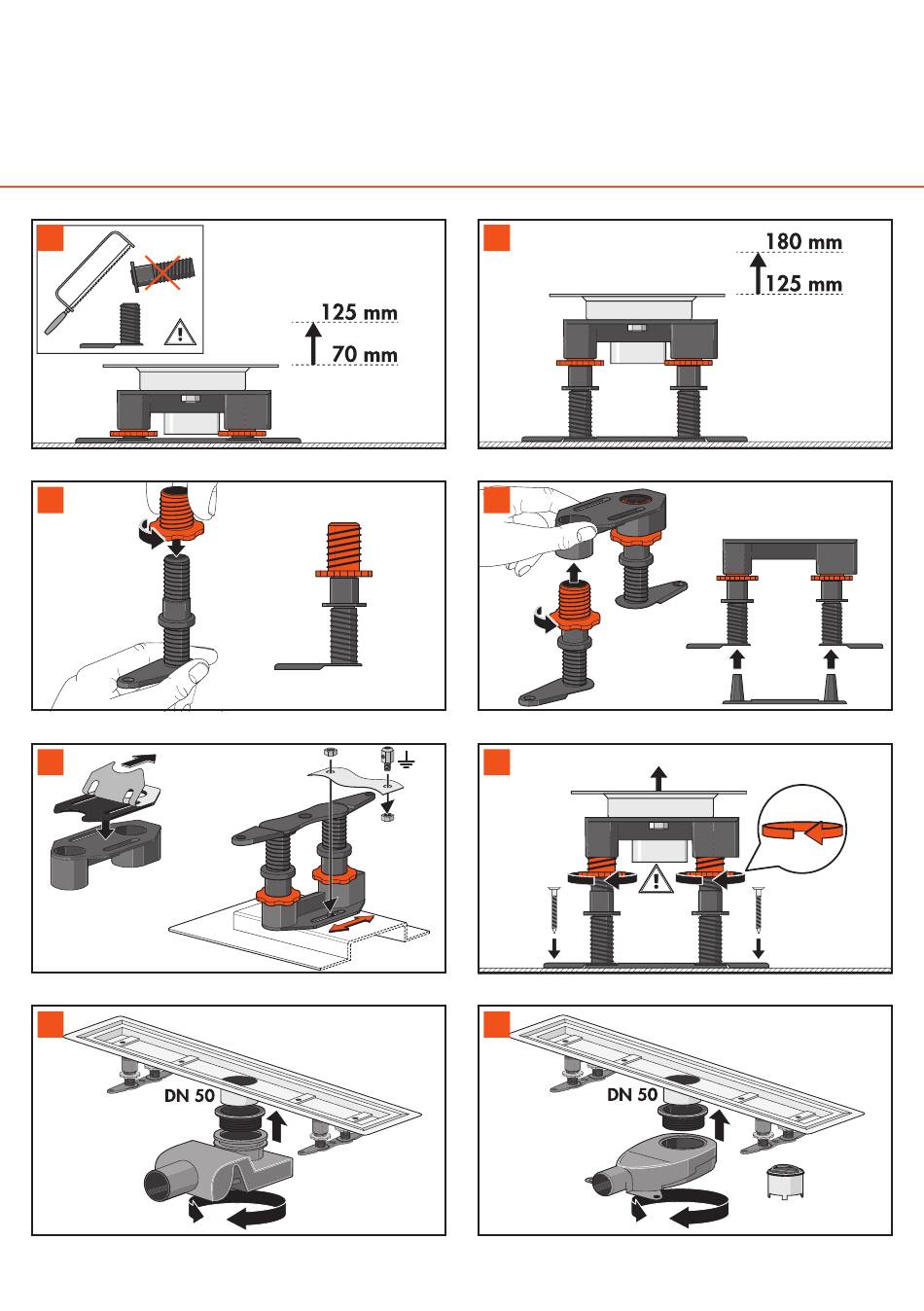 125 mm
70 mm

180 mm
125 mm

DN 50

DN 50