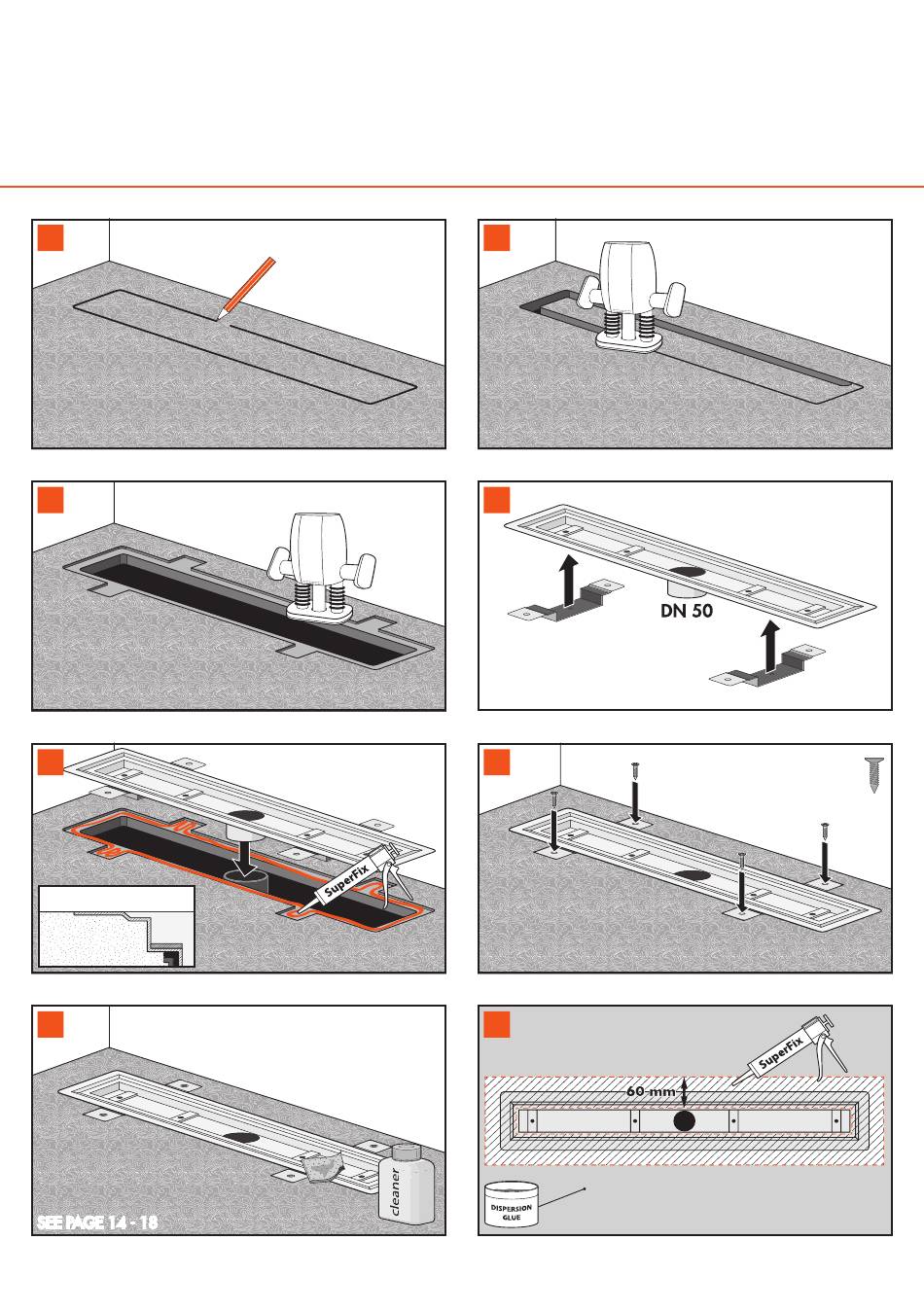 DN 50

SuperFix

cleaner

SEE PAGE 14 - 18

SuperFix

60 mm

DISPERSION GLUE