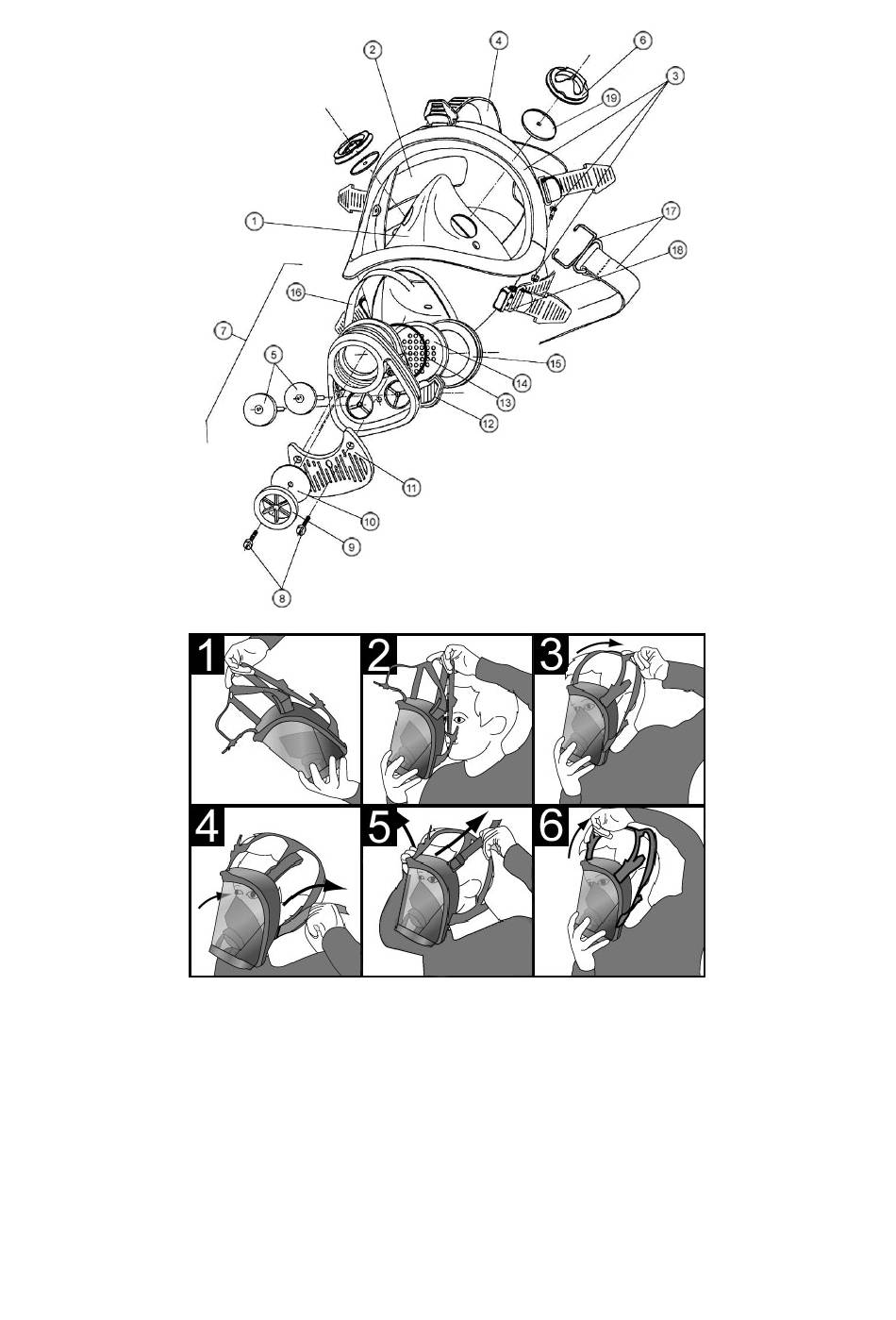 2
4
6
3
19
1
17
18
16
7
5
15
14
13
12
11
10
9
8

1
2
3
4
5
6