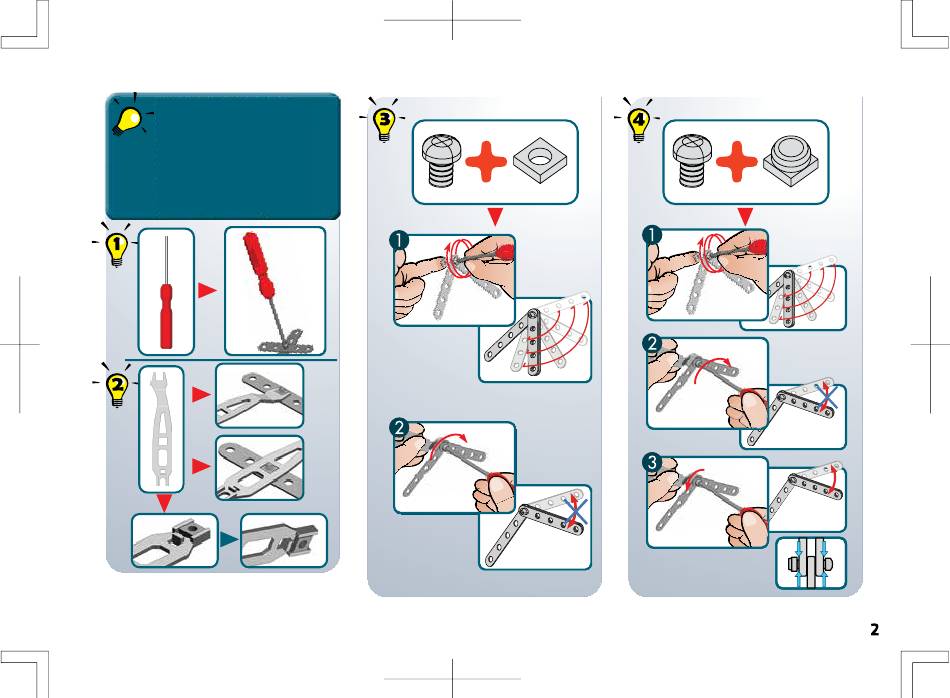 1

2

3

1

2

4

1

2

3

2