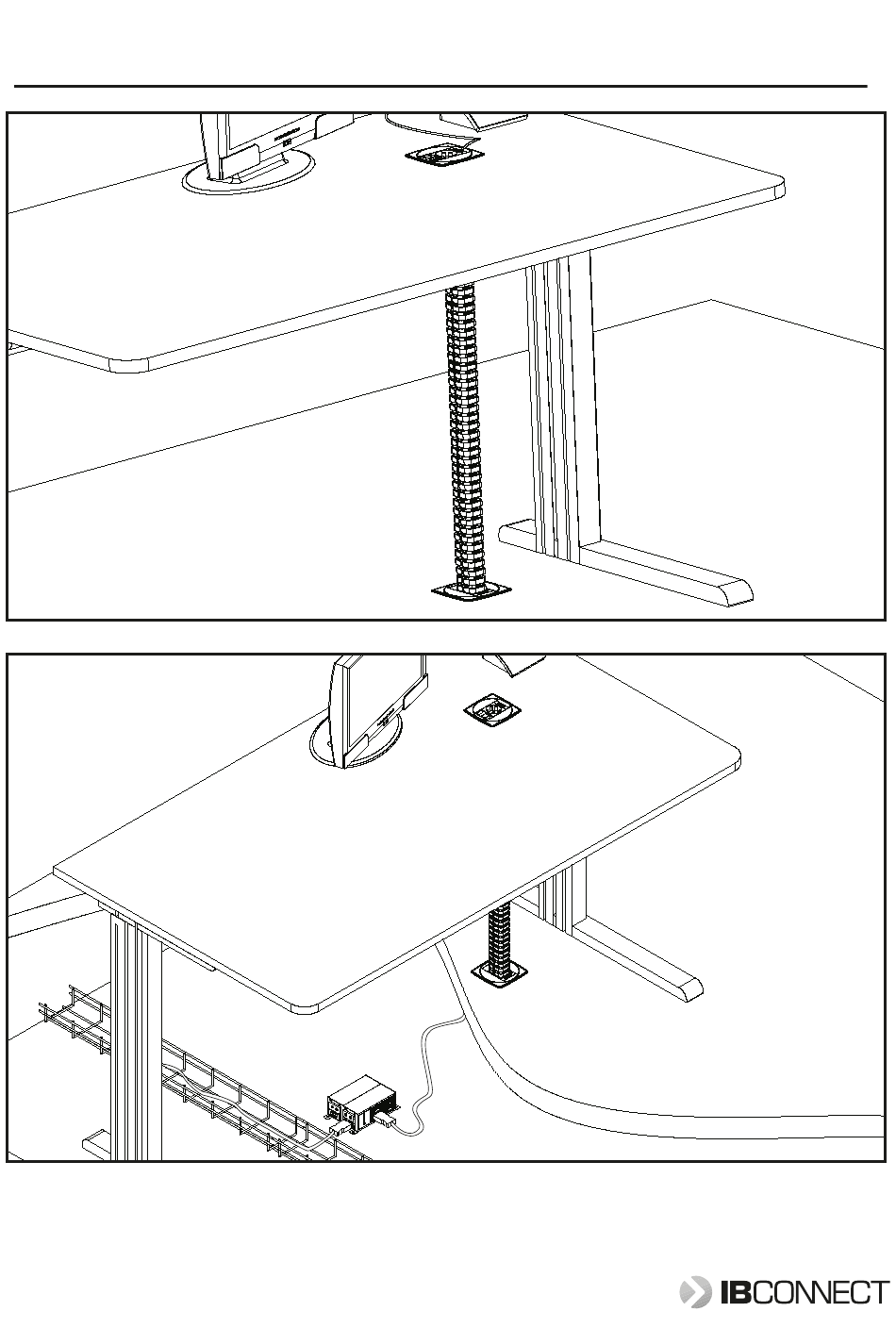 IBCONNECT