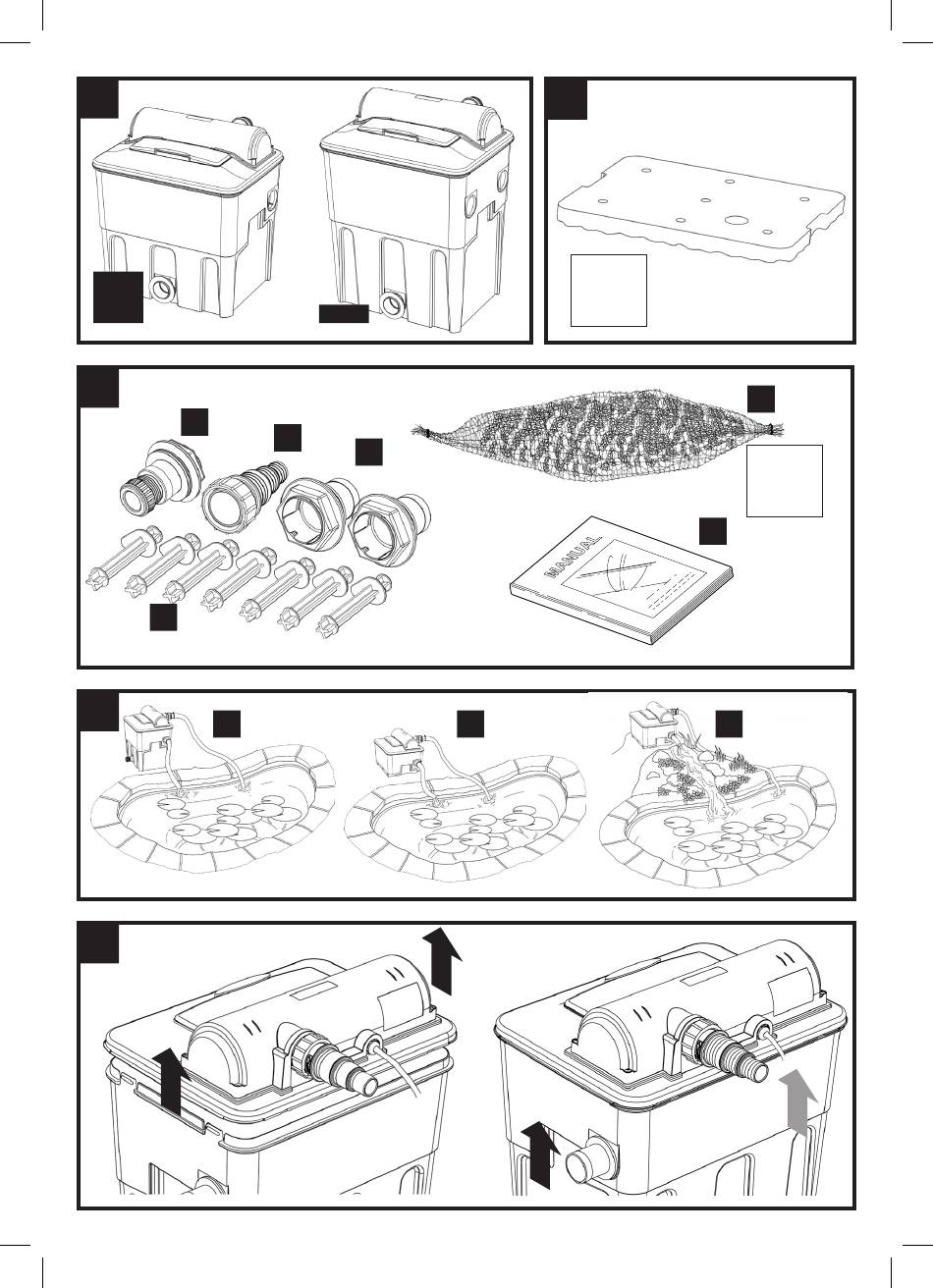 MANUAL