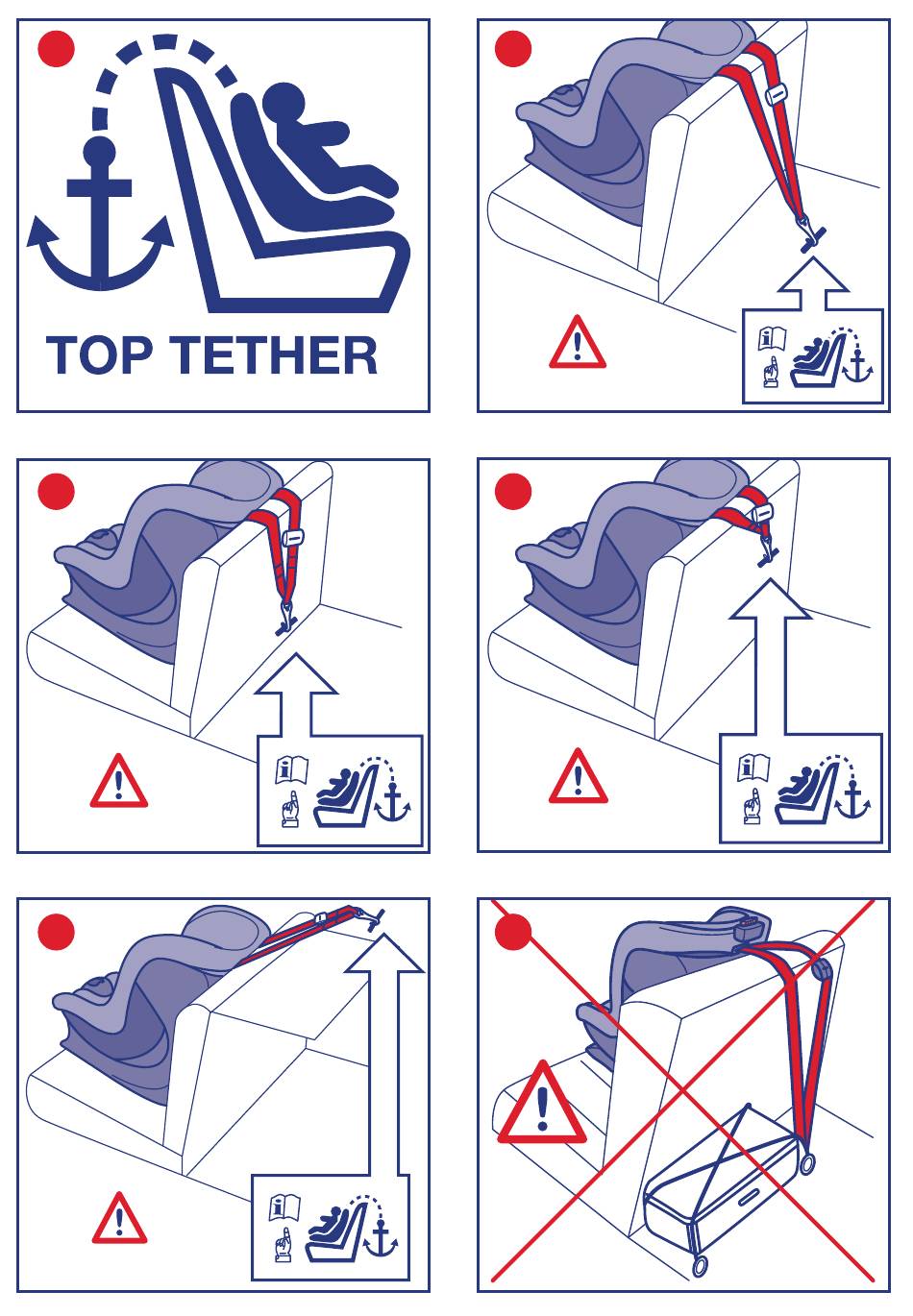 TOP TETHER