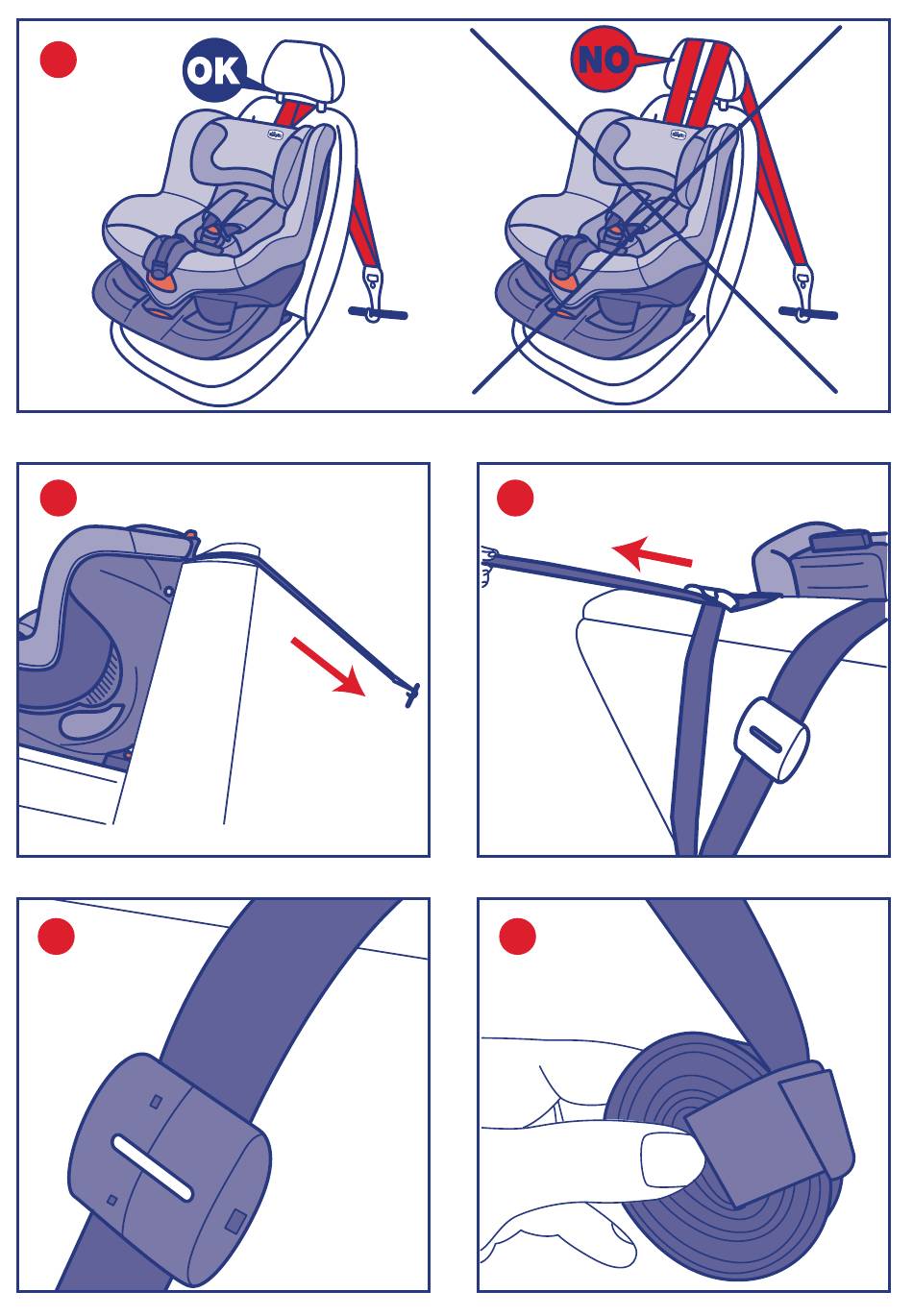 OK

NO