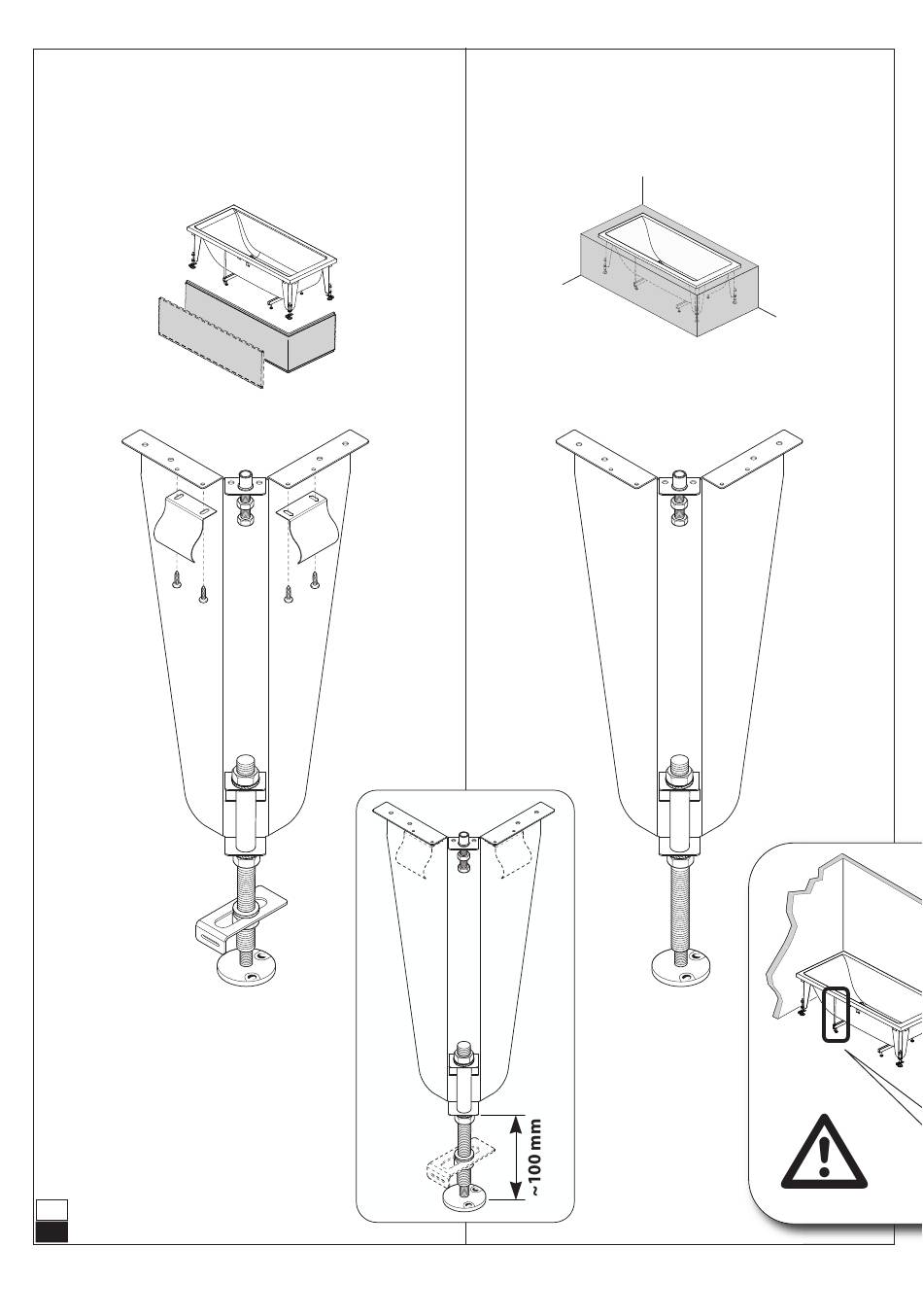 ~100 mm