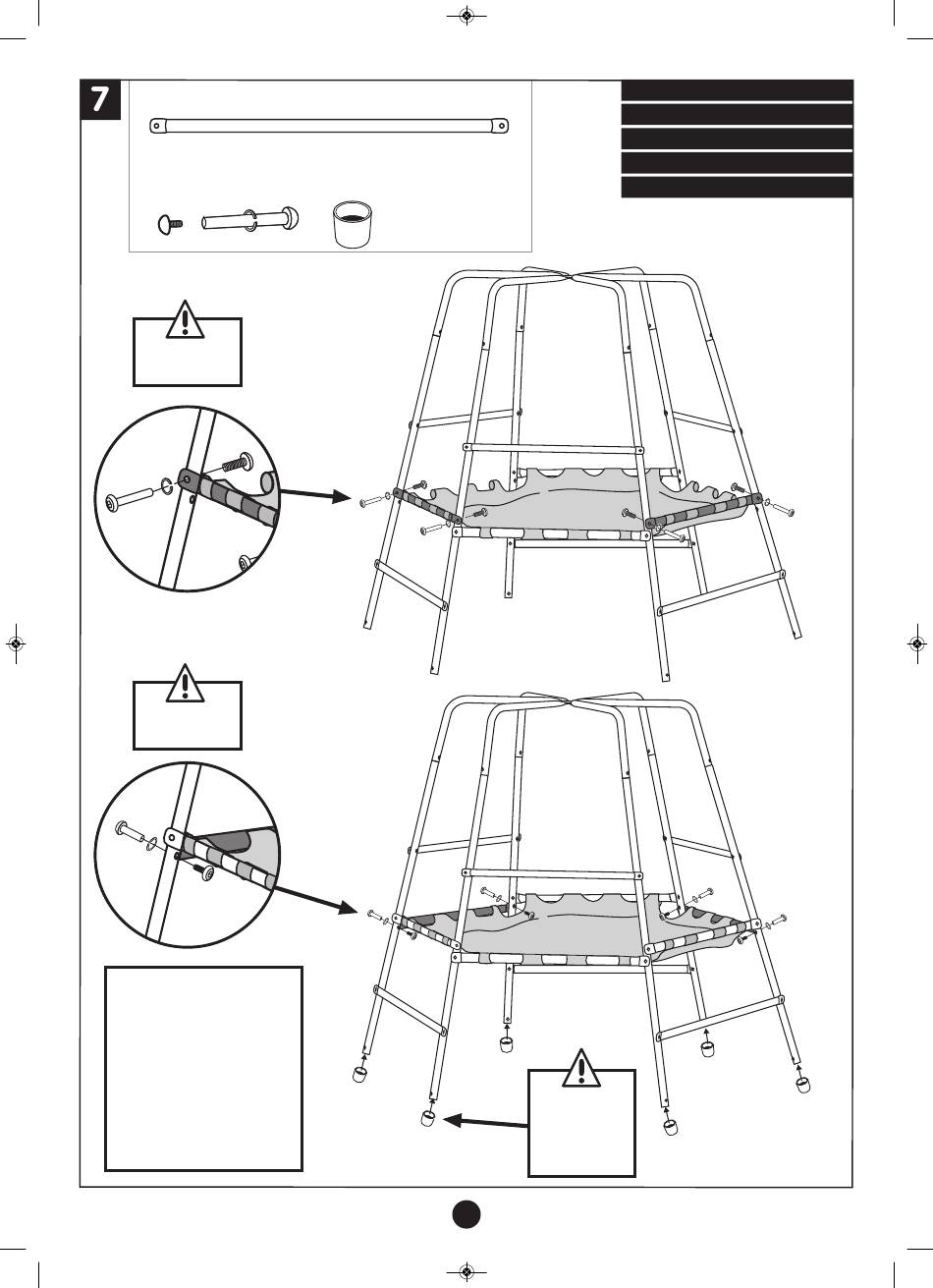 7