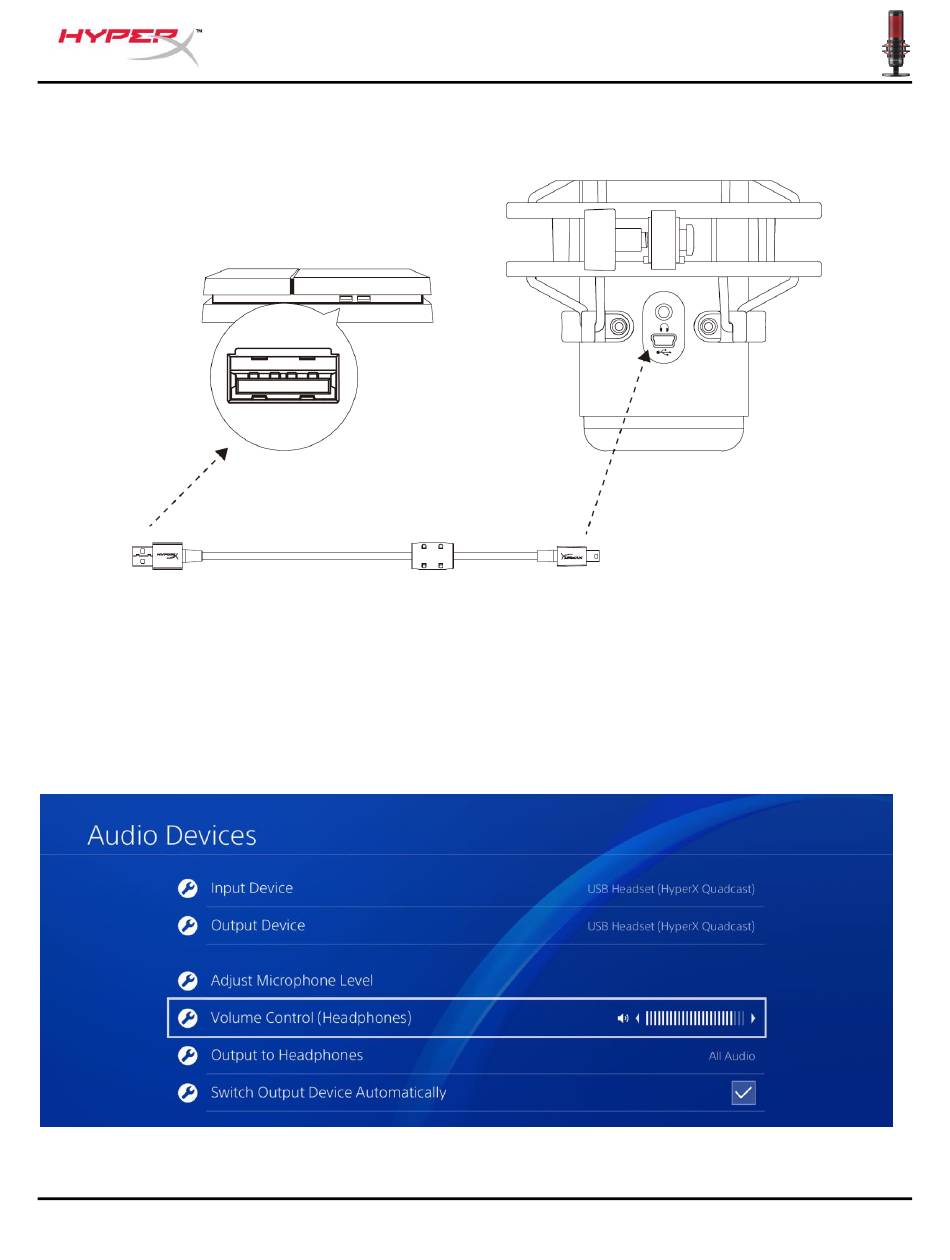 HYPERX™

Audio Devices

Input Device USB Headset (HyperX Quadcast)

Output Device USB Headset (HyperX Quadcast)

Adjust Microphone Level

Volume Control (Headphones)

Output to Headphones All Audio

Switch Output Device Automatically