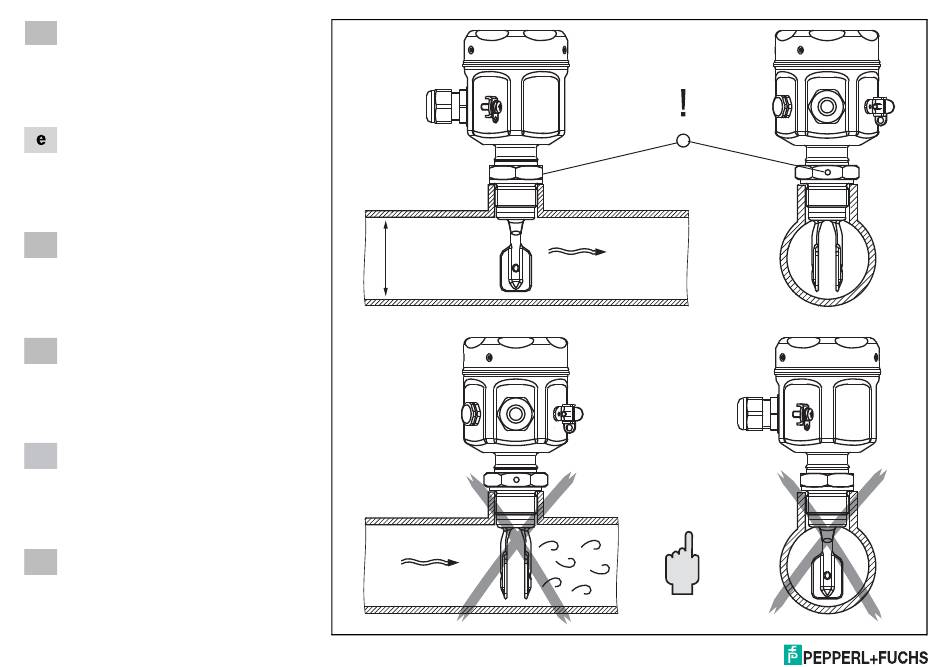 e

!

PEPPERL+FUCHS