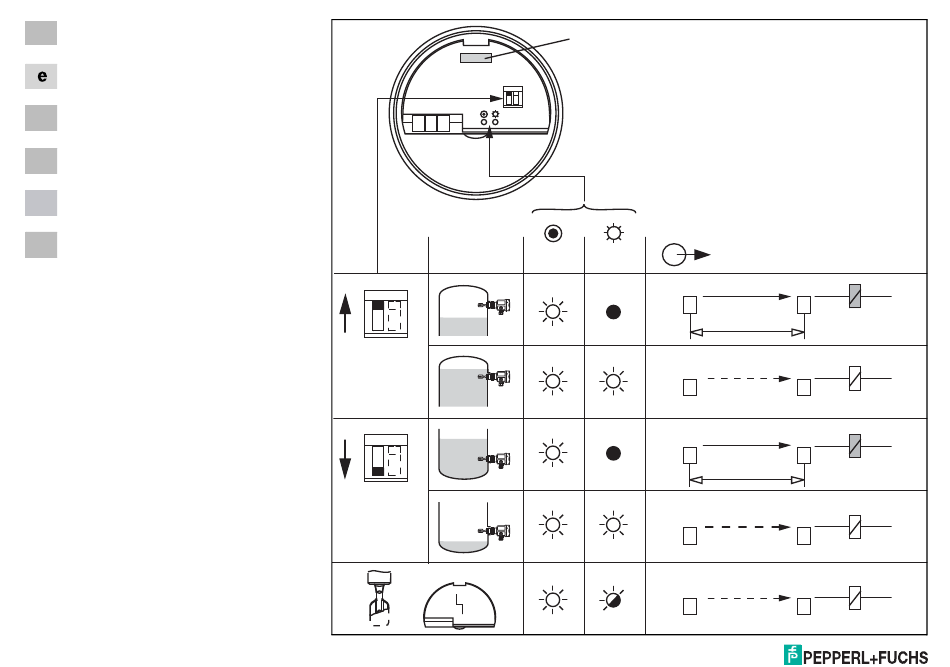 e

PEPPERL+FUCHS