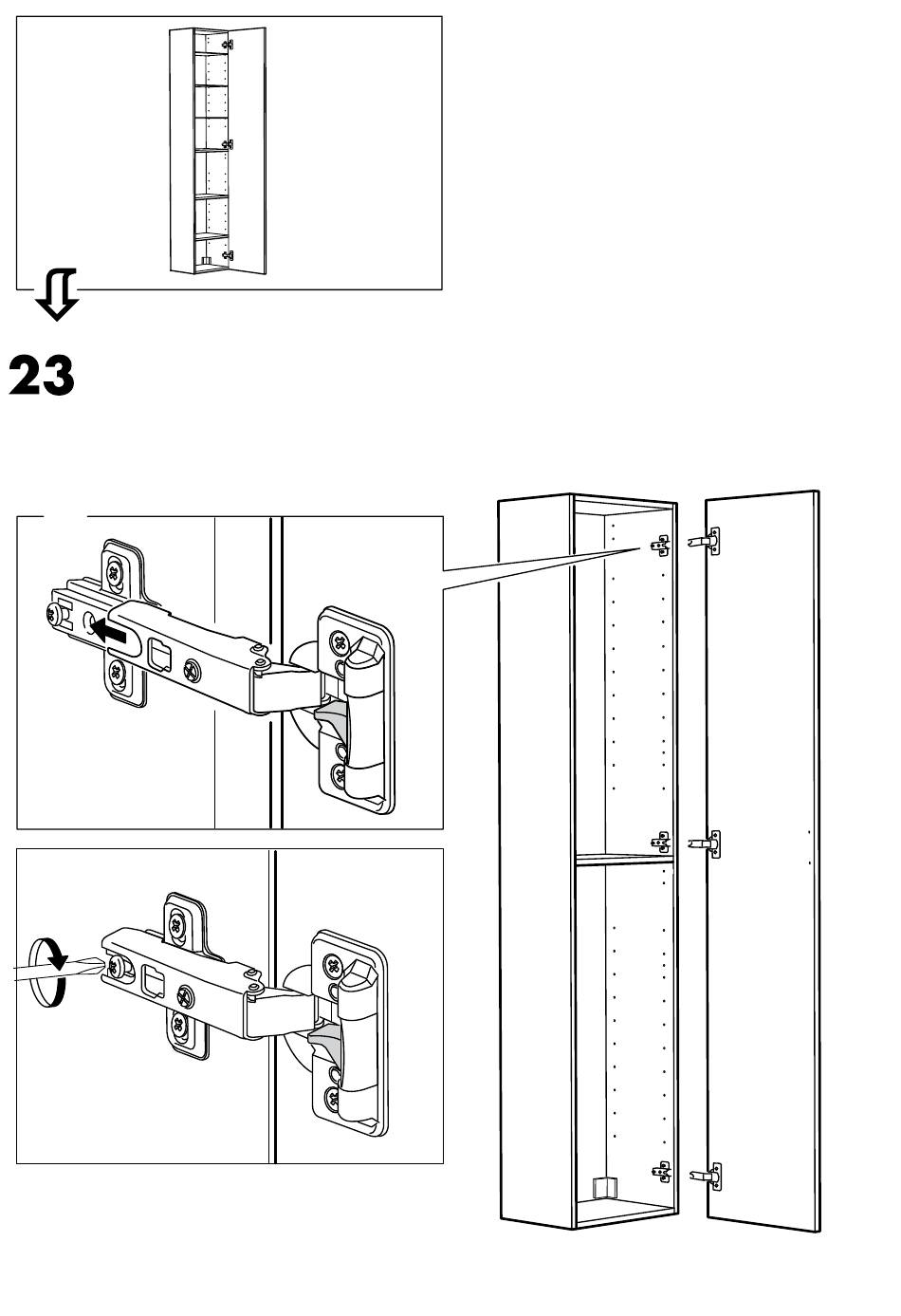 23