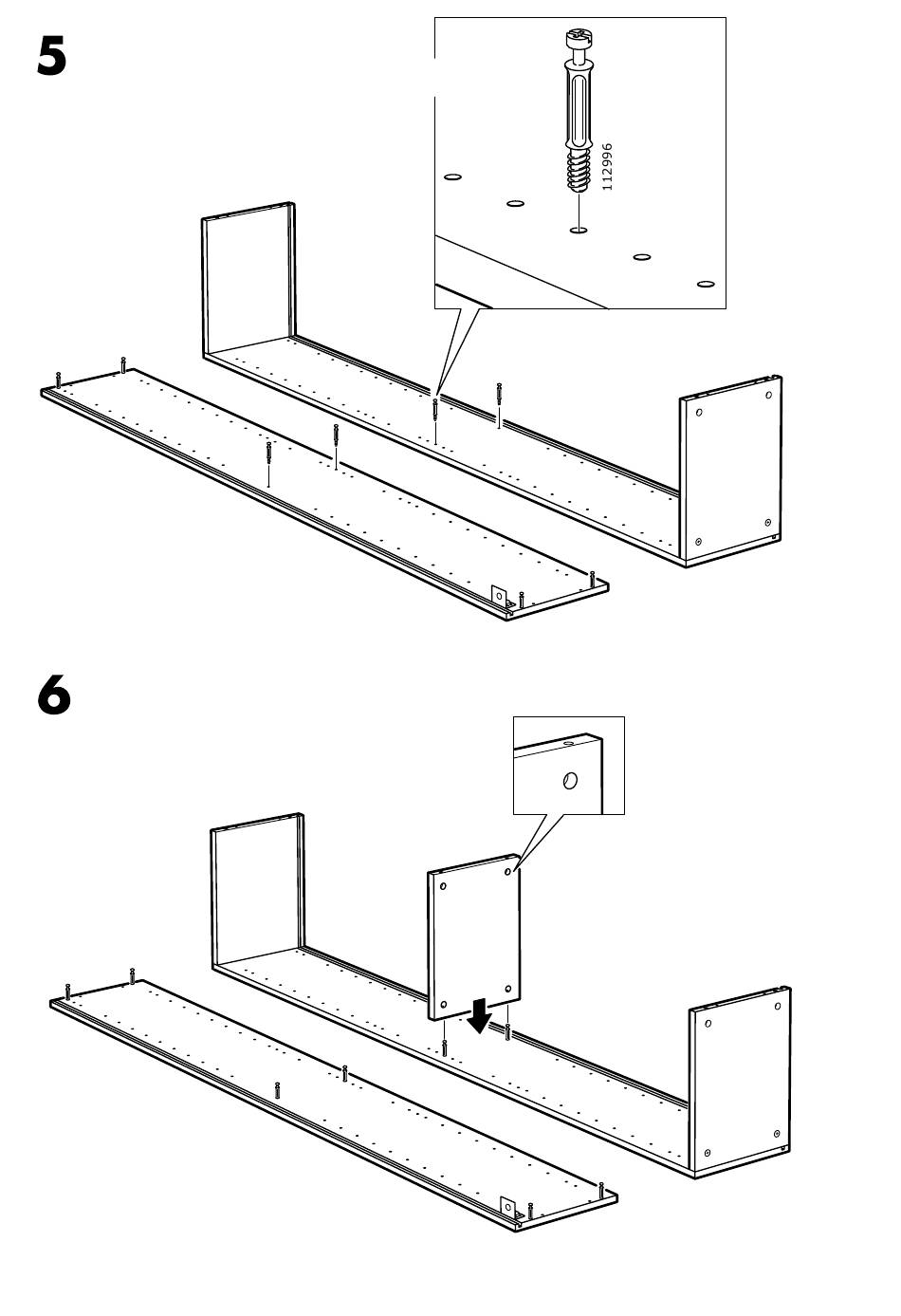 5

112996

6