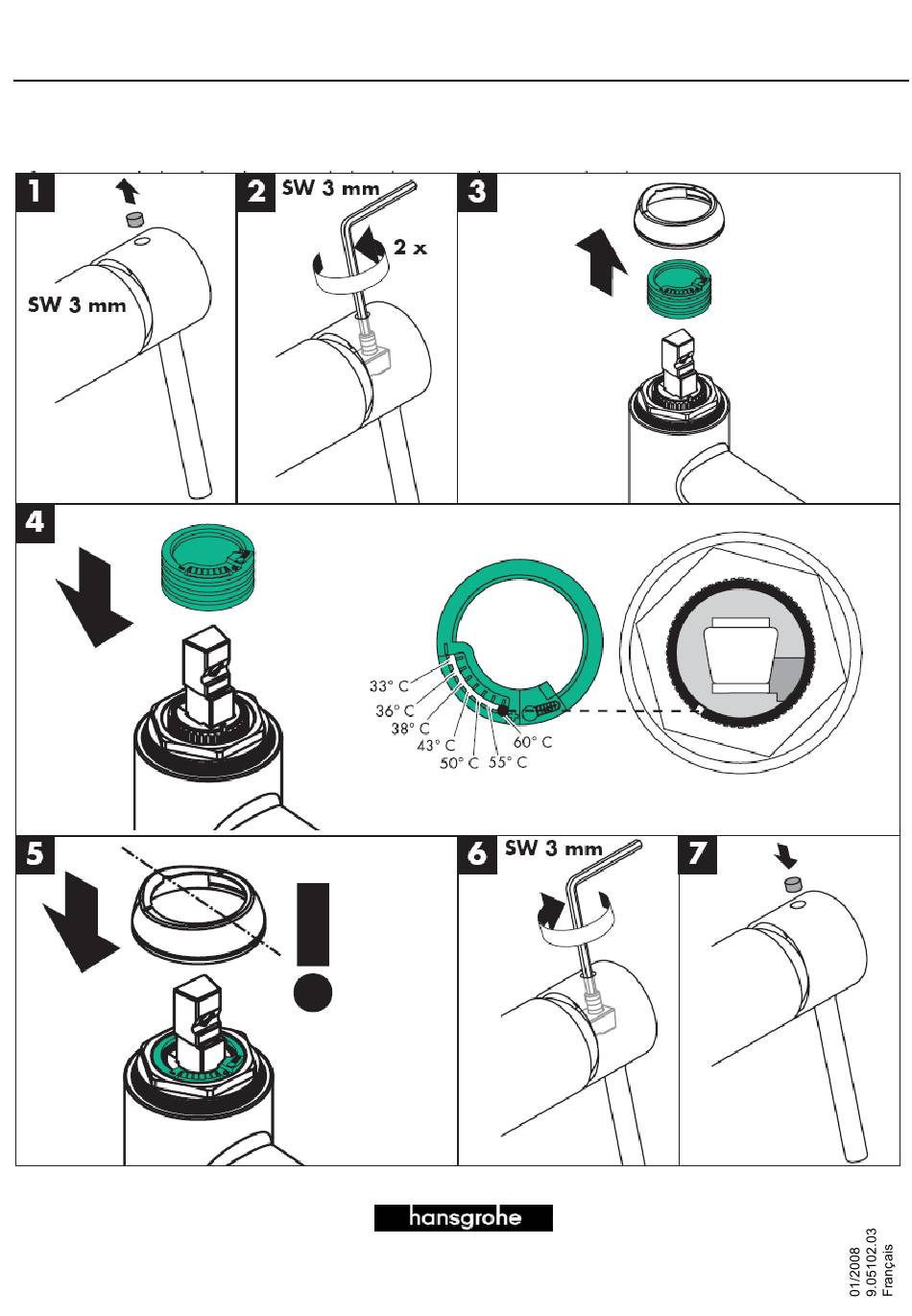 1
SW 3 mm

2
SW 3 mm
2 x

3

4
33° C
36° C
38° C
43° C
50° C
55° C
60° C

5

6
SW 3 mm

7

hansgrohe

01/2008
9.05102.03
Français