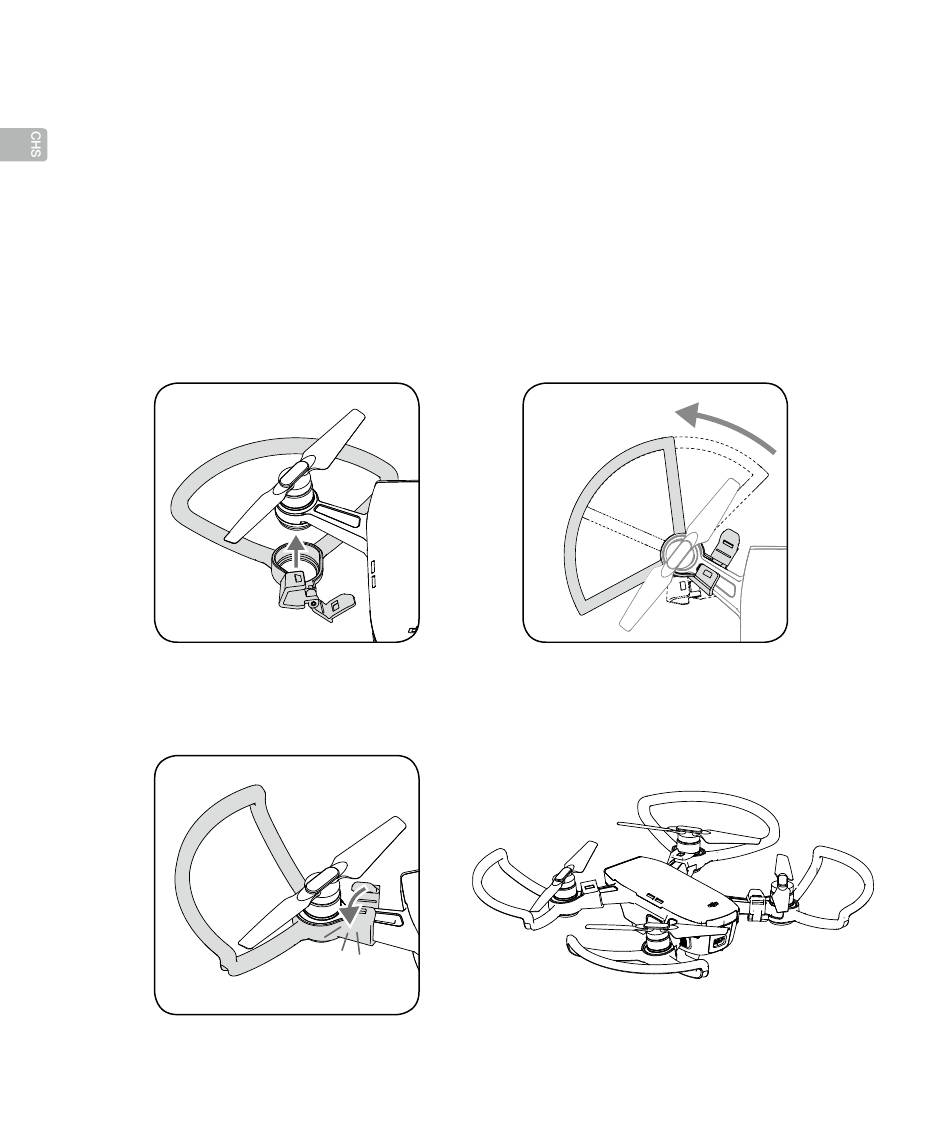 CHS