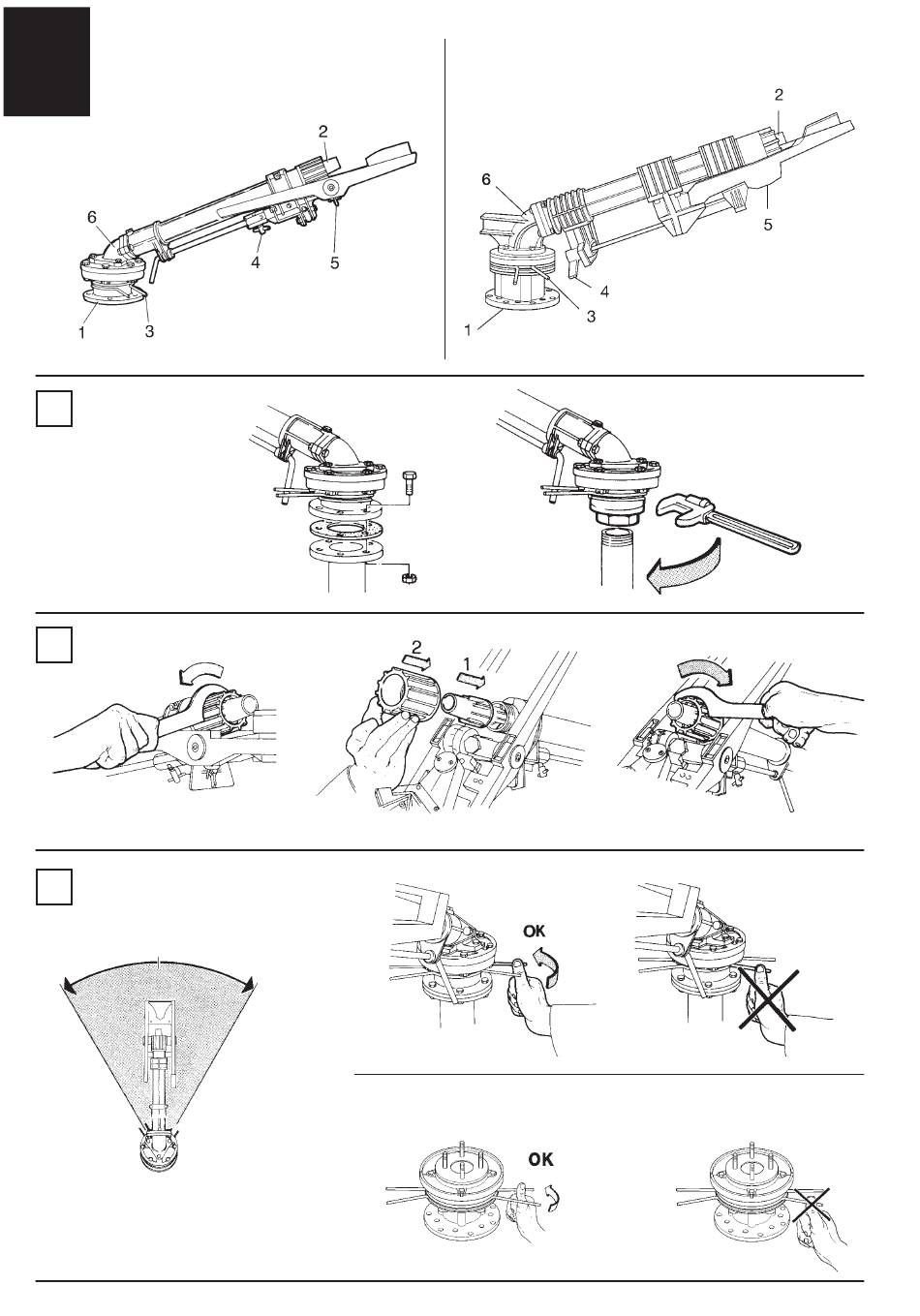 2
6
4
5
1
3

2
6
5
4
3
1

2
1

OK

OK