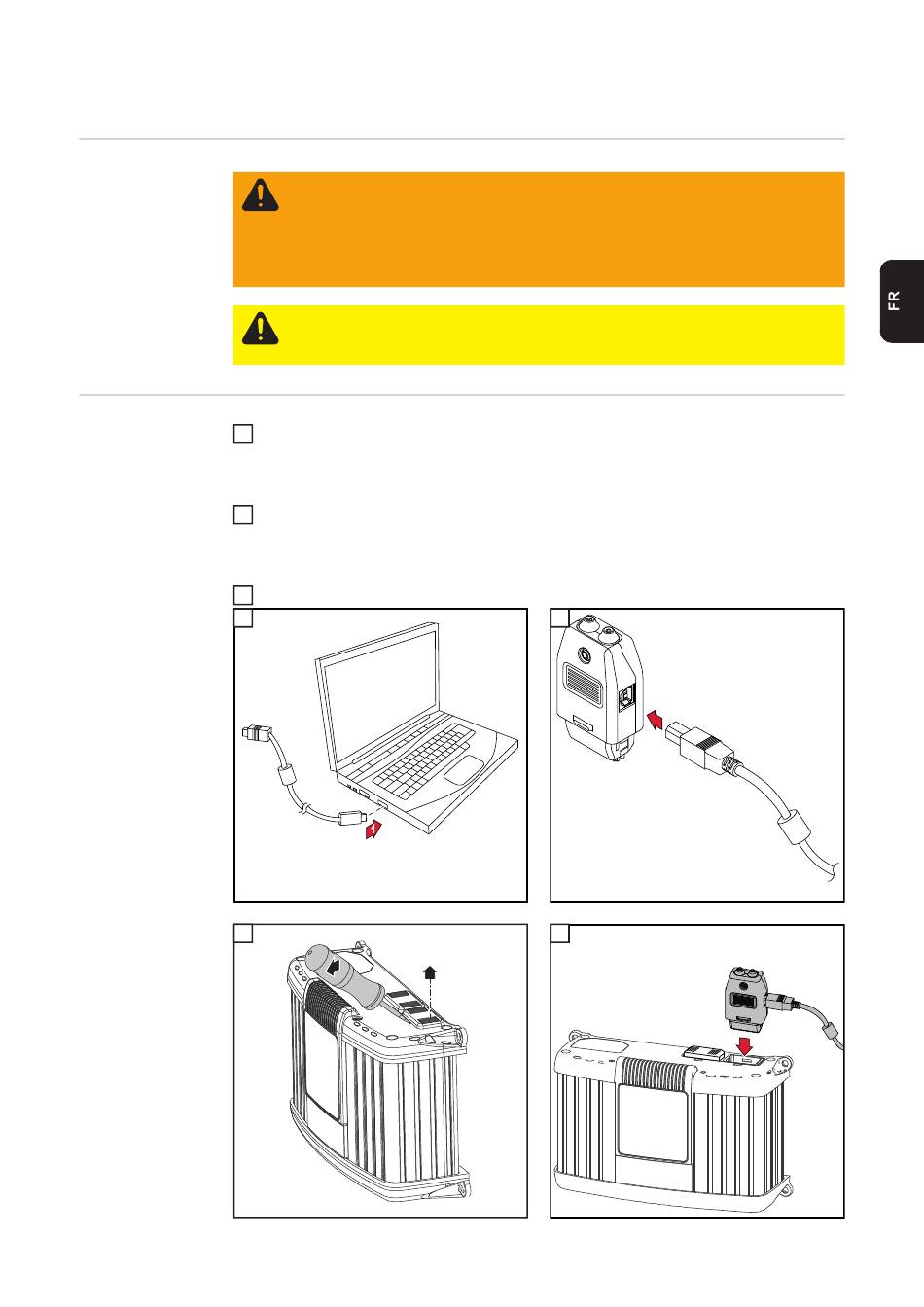 FR