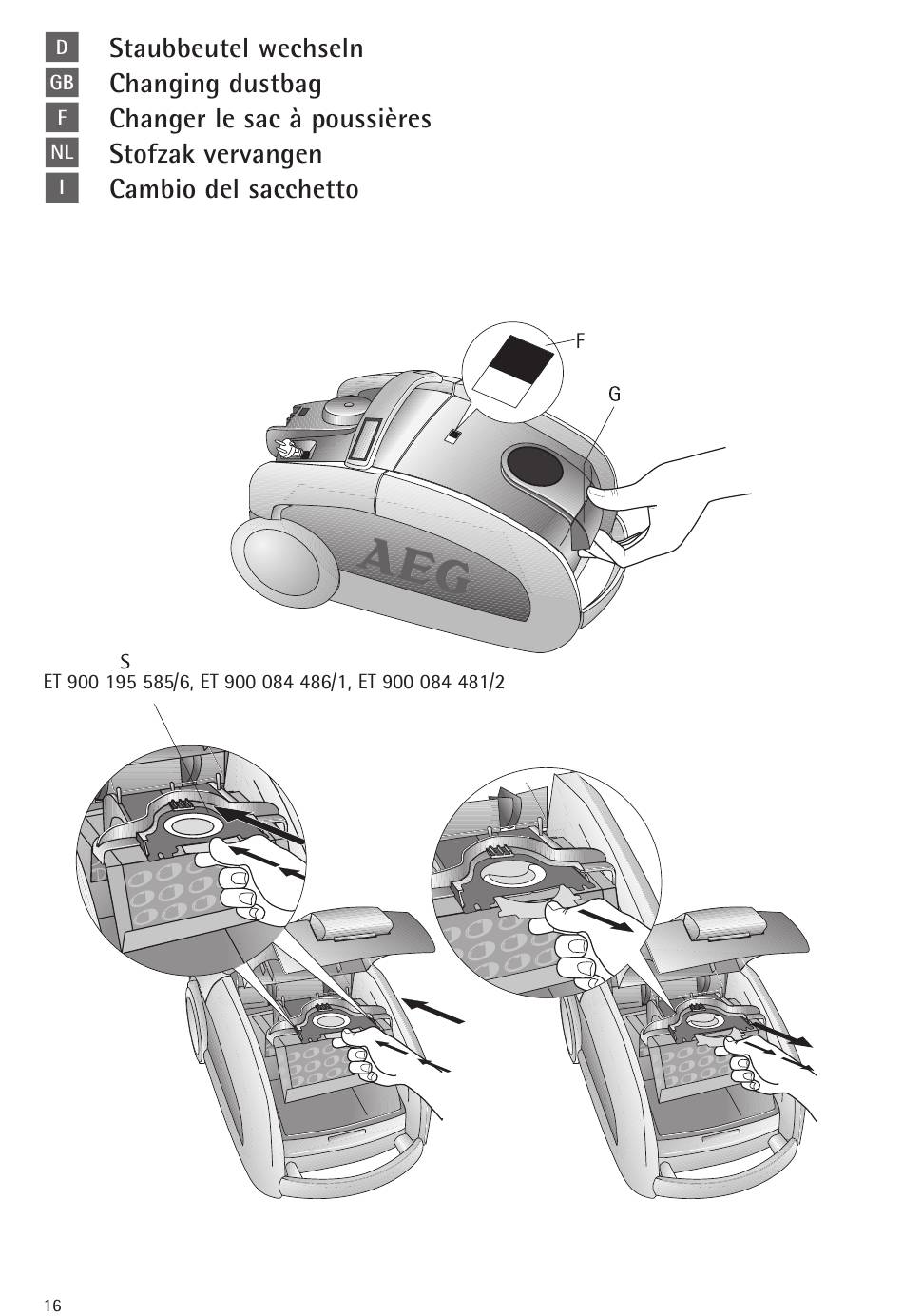 D Staubbeutel wechseln
GB Changing dustbag
F Changer le sac à poussières
NL Stofzak vervangen
I Cambio del sacchetto

F

G

AEG

S
ET 900 195 585/6, ET 900 084 486/1, ET 900 084 481/2

16