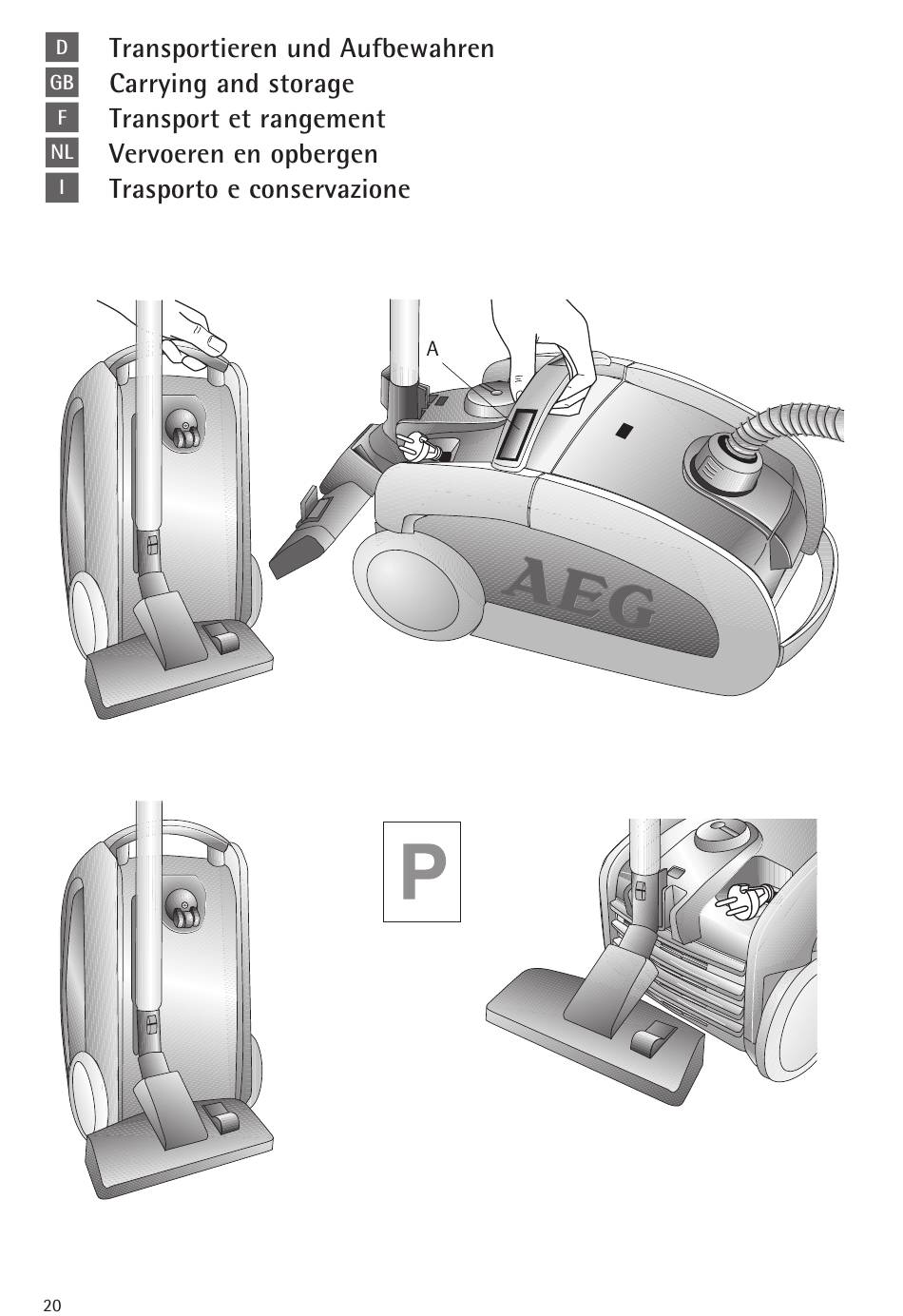 D Transportieren und Aufbewahren
GB Carrying and storage
F Transport et rangement
NL Vervoeren en opbergen
I Trasporto e conservazione

A

AEG

P

20